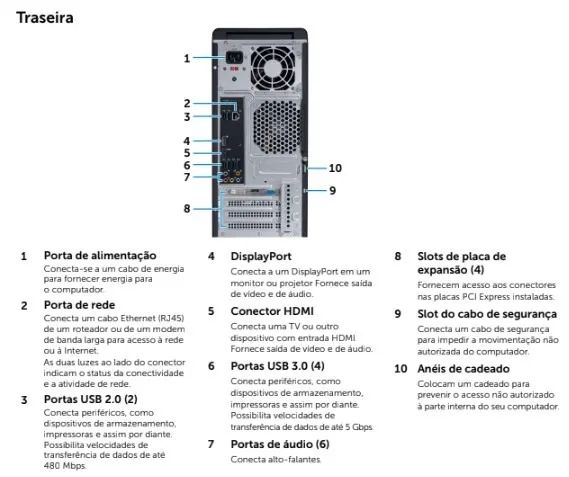 Traseira

1
2
3
4
5
6
7
8
10
9

1 Porta de alimentação
Conecta-se a um cabo de energia para fornecer energia para o computador.

2 Porta de rede
Conecta um cabo Ethernet (RJ45) de um roteador ou de um modem de banda larga para acesso à rede ou à Internet.
As duas luzes ao lado do conector indicam o status da conectividade e a atividade de rede.

3 Portas USB 2.0 (2)
Conecta periféricos, como dispositivos de armazenamento, impressoras e assim por diante. Possibilita velocidades de transferência de dados de até 480 Mbps.

4 DisplayPort
Conecta a um DisplayPort em um monitor ou projetor Fornece saída de vídeo e de áudio.

5 Conector HDMI
Conecta uma TV ou outro dispositivo com entrada HDMI. Fornece saída de vídeo e de áudio.

6 Portas USB 3.0 (4)
Conecta periféricos, como dispositivos de armazenamento, impressoras e assim por diante. Possibilita velocidades de transferência de dados de até 5 Gbps.

7 Portas de áudio (6)
Conecta alto-falantes.

8 Slots de placa de expansão (4)
Fornecem acesso aos conectores nas placas PCI Express instaladas.

9 Slot do cabo de segurança
Conecta um cabo de segurança para impedir a movimentação não autorizada do computador.

10 Anéis de cadeado
Colocam um cadeado para prevenir o acesso não autorizado à parte interna do seu computador.