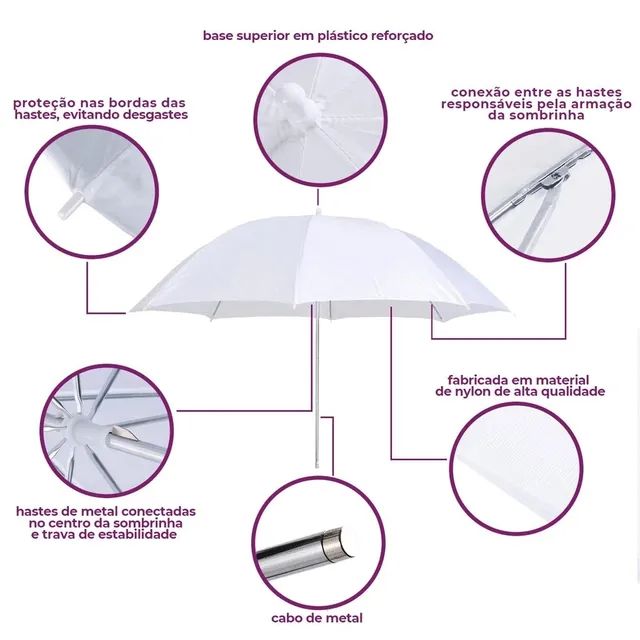 base superior em plástico reforçado

proteção nas bordas das hastes, evitando desgastes

conexão entre as hastes responsáveis pela armação da sombrinha

fabricada em material de nylon de alta qualidade

hastes de metal conectadas no centro da sombrinha e trava de estabilidade

cabo de metal