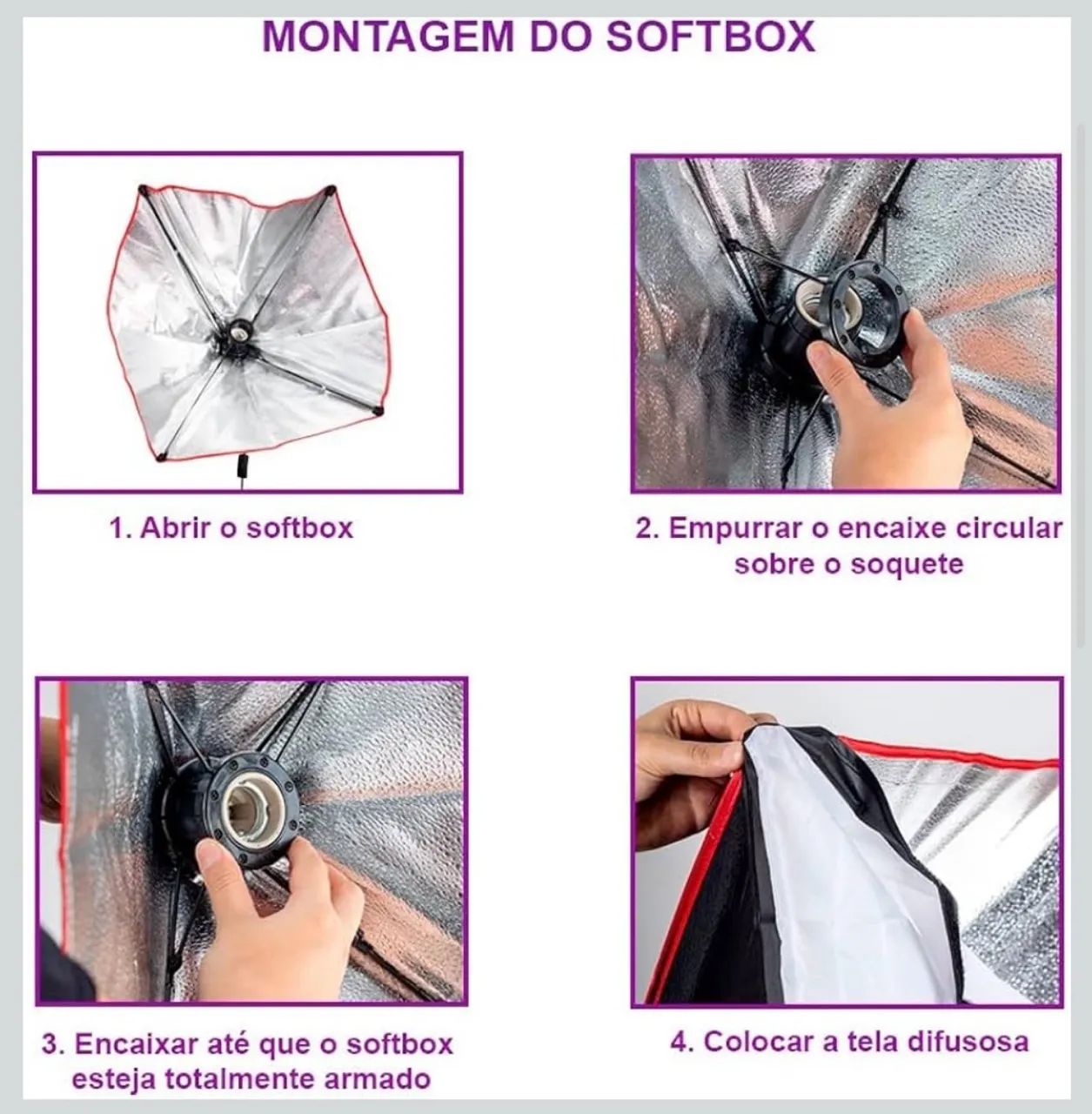 MONTAGEM DO SOFTBOX

1. Abrir o softbox

2. Empurrar o encaixe circular sobre o soquete

3. Encaixar até que o softbox esteja totalmente armado

4. Colocar a tela difusosa