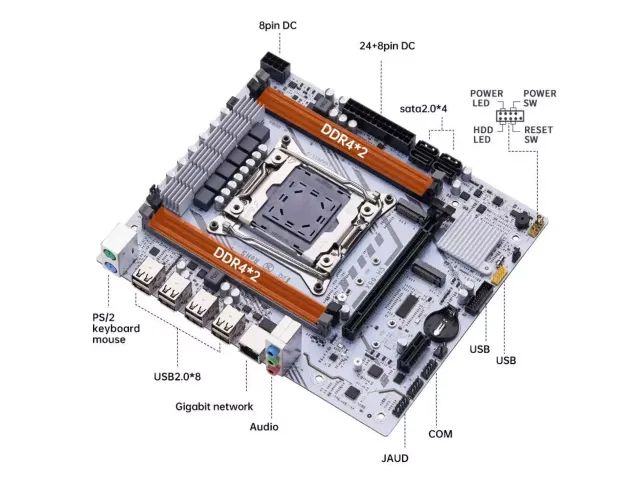 8pin DC

24+8pin DC

sata2.0*4

POWER LED

POWER SW

HDD LED

RESET SW

DDR4*2

DDR4*2

PS/2 keyboard mouse

USB2.0*8

Gigabit network

Audio

JAUD

COM

USB

USB