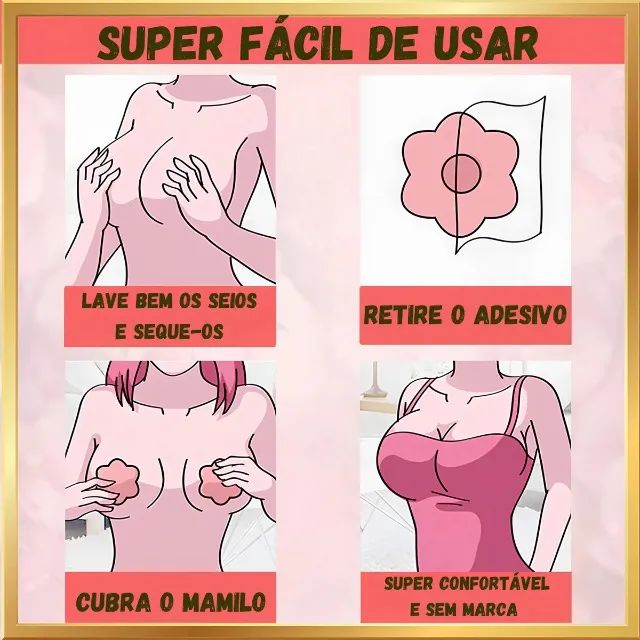 SUPER FÁCIL DE USAR

LAVE BEM OS SEIOS
E SEQUE-OS

RETIRE O ADESIVO

CUBRA O MAMILO

SUPER CONFORTÁVEL
E SEM MARCA