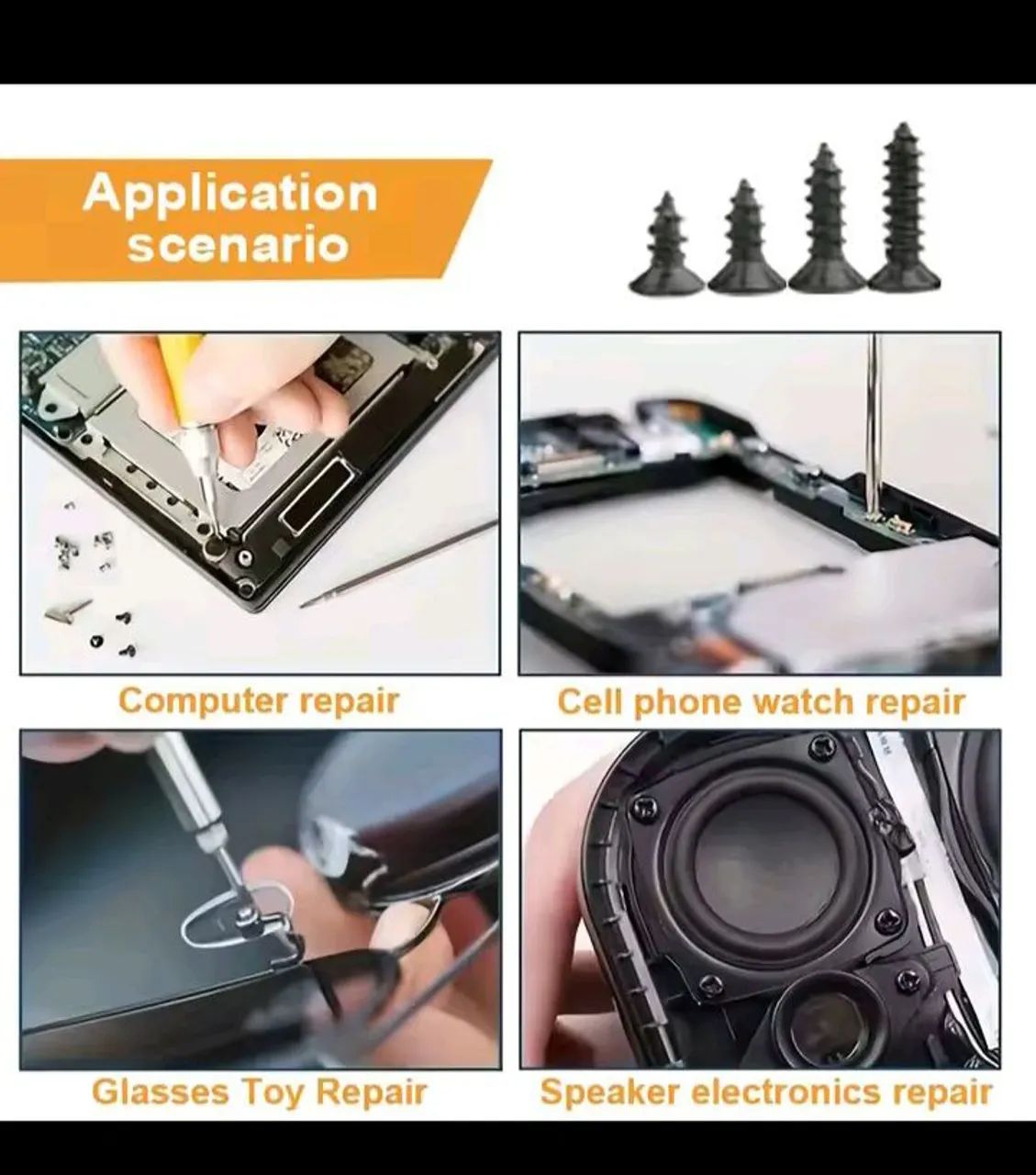 Application scenario

Computer repair

Cell phone watch repair

Glasses Toy Repair

Speaker electronics repair