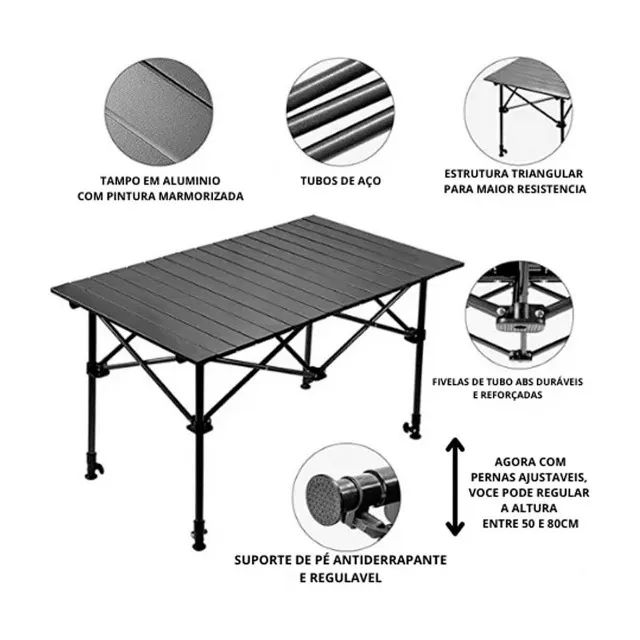 TAMPO EM ALUMINIO COM PINTURA MARMORIZADA

TUBOS DE AÇO

ESTRUTURA TRIANGULAR PARA MAIOR RESISTENCIA

FIVELAS DE TUBO ABS DURÁVEIS E REFORÇADAS

AGORA COM PERNAS AJUSTAVEIS, VOCE PODE REGULAR A ALTURA ENTRE 50 E 80CM

SUPORTE DE PÉ ANTIDERRAPANTE E REGULAVEL