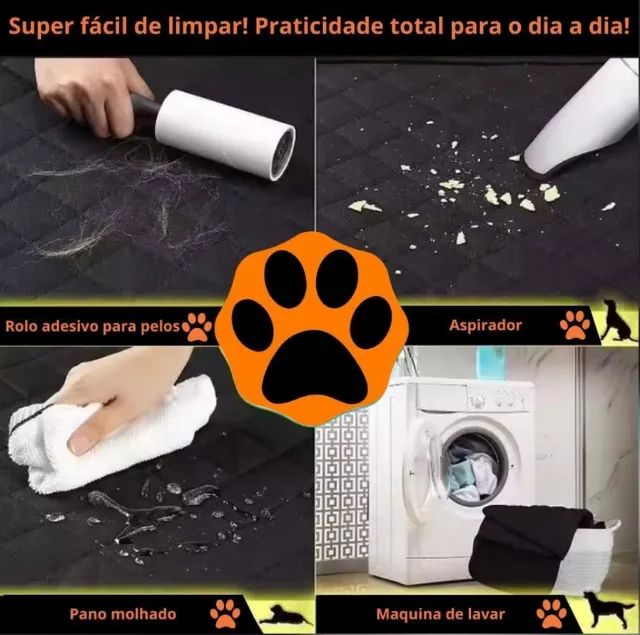 Super fácil de limpar! Praticidade total para o dia a dia!

Rolo adesivo para pelos

Aspirador

Pano molhado

Maquina de lavar