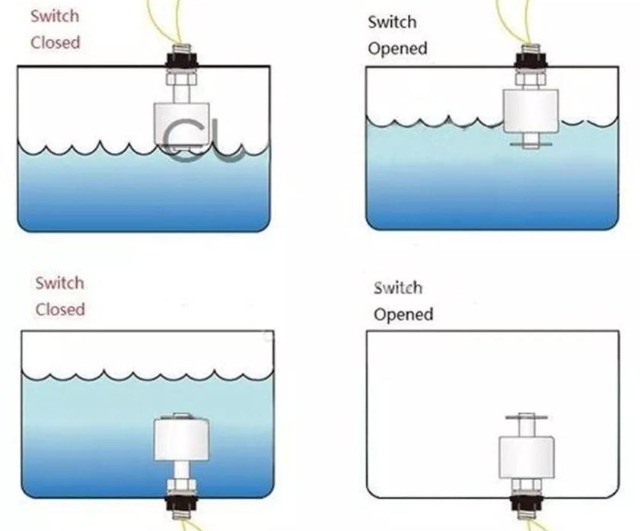 Switch
Closed

Switch
Opened

Switch
Closed

Switch
Opened