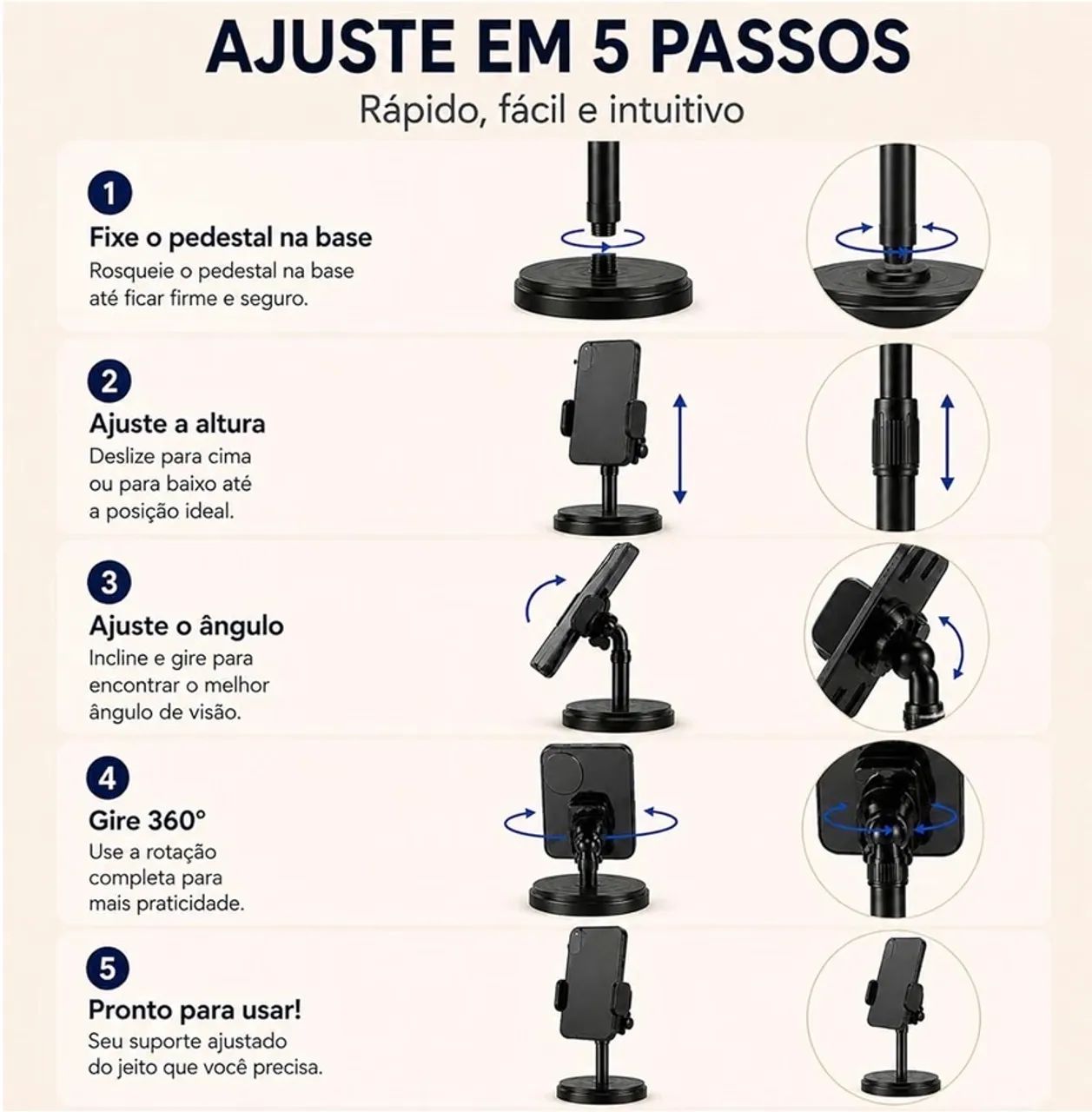 AJUSTE EM 5 PASSOS

Rápido, fácil e intuitivo

1

Fixe o pedestal na base

Rosqueie o pedestal na base até ficar firme e seguro.

2

Ajuste a altura

Deslize para cima ou para baixo até a posição ideal.

3

Ajuste o ângulo

Incline e gire para encontrar o melhor ângulo de visão.

4

Gire 360°

Use a rotação completa para mais praticidade.

5

Pronto para usar!

Seu suporte ajustado do jeito que você precisa.