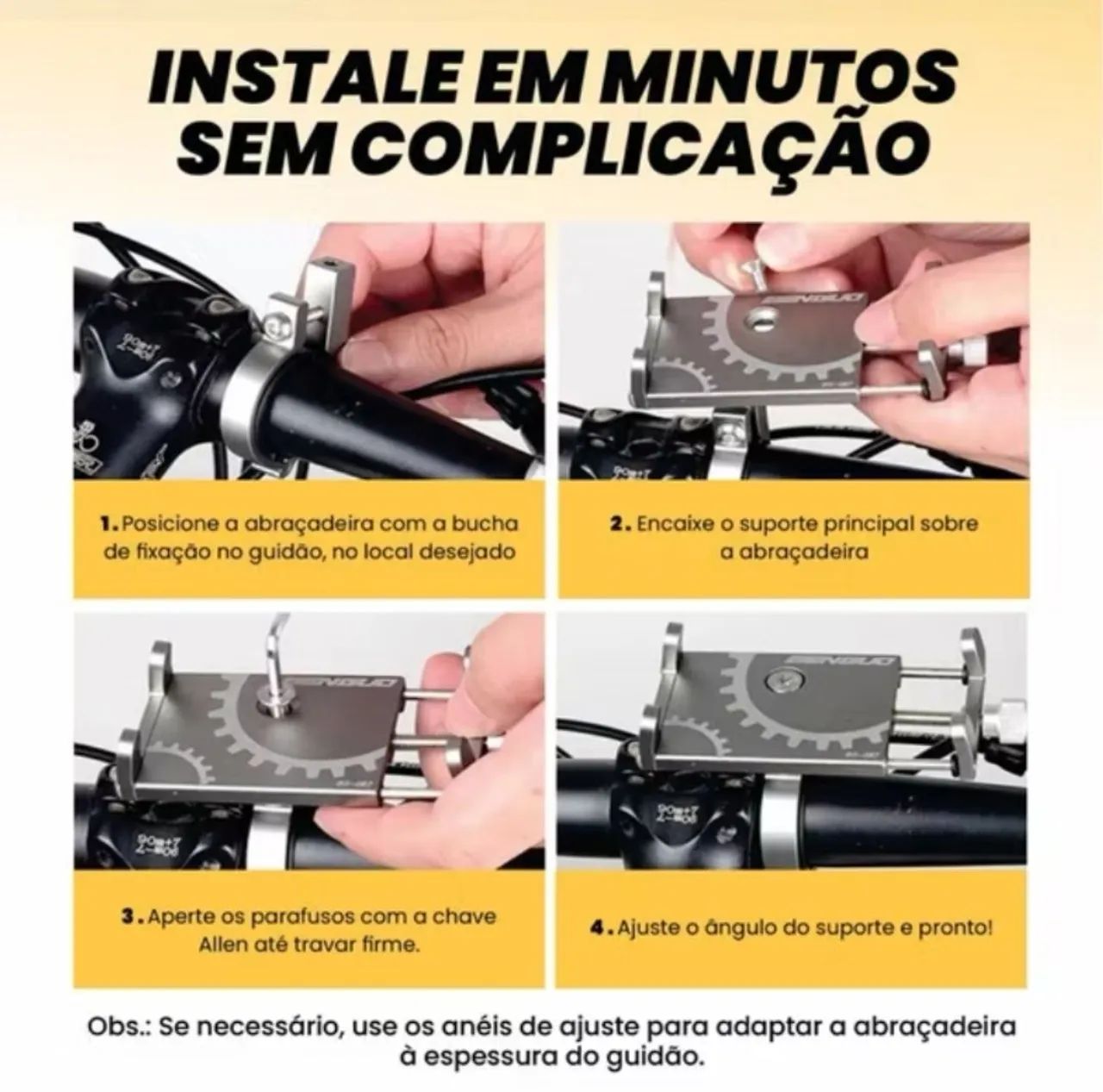 INSTALE EM MINUTOS SEM COMPLICAÇÃO

1. Posicione a abraçadeira com a bucha de fixação no guidão, no local desejado

2. Encaixe o suporte principal sobre a abraçadeira

3. Aperte os parafusos com a chave Allen até travar firme.

4. Ajuste o ângulo do suporte e pronto!

Obs.: Se necessário, use os anéis de ajuste para adaptar a abraçadeira à espessura do guidão.