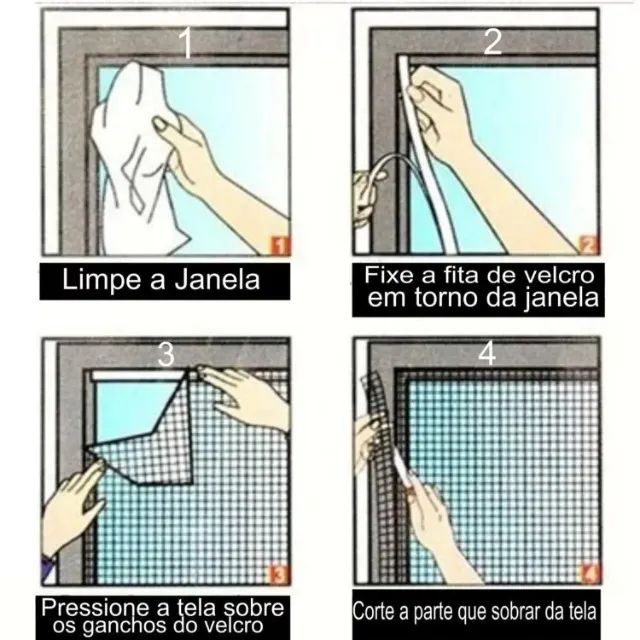 1

1

Limpe a Janela

2

2

Fixe a fita de velcro em torno da janela

3

3

Pressione a tela sobre os ganchos do velcro

4

4

Corte a parte que sobrar da tela