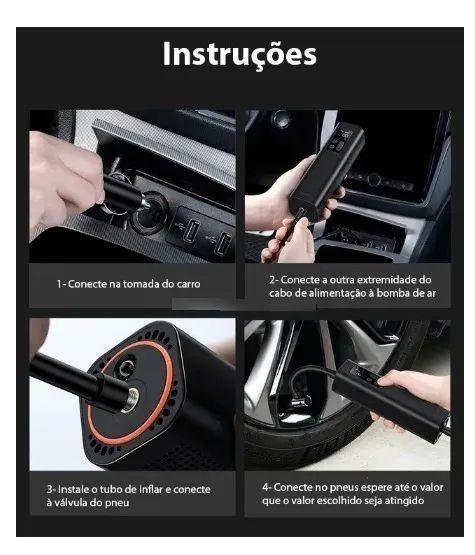 Instruções

1- Conecte na tomada do carro

2- Conecte a outra extremidade do cabo de alimentação à bomba de ar

3- Instale o tubo de inflar e conecte à válvula do pneu

4- Conecte no pneus espere até o valor que o valor escolhido seja atingido