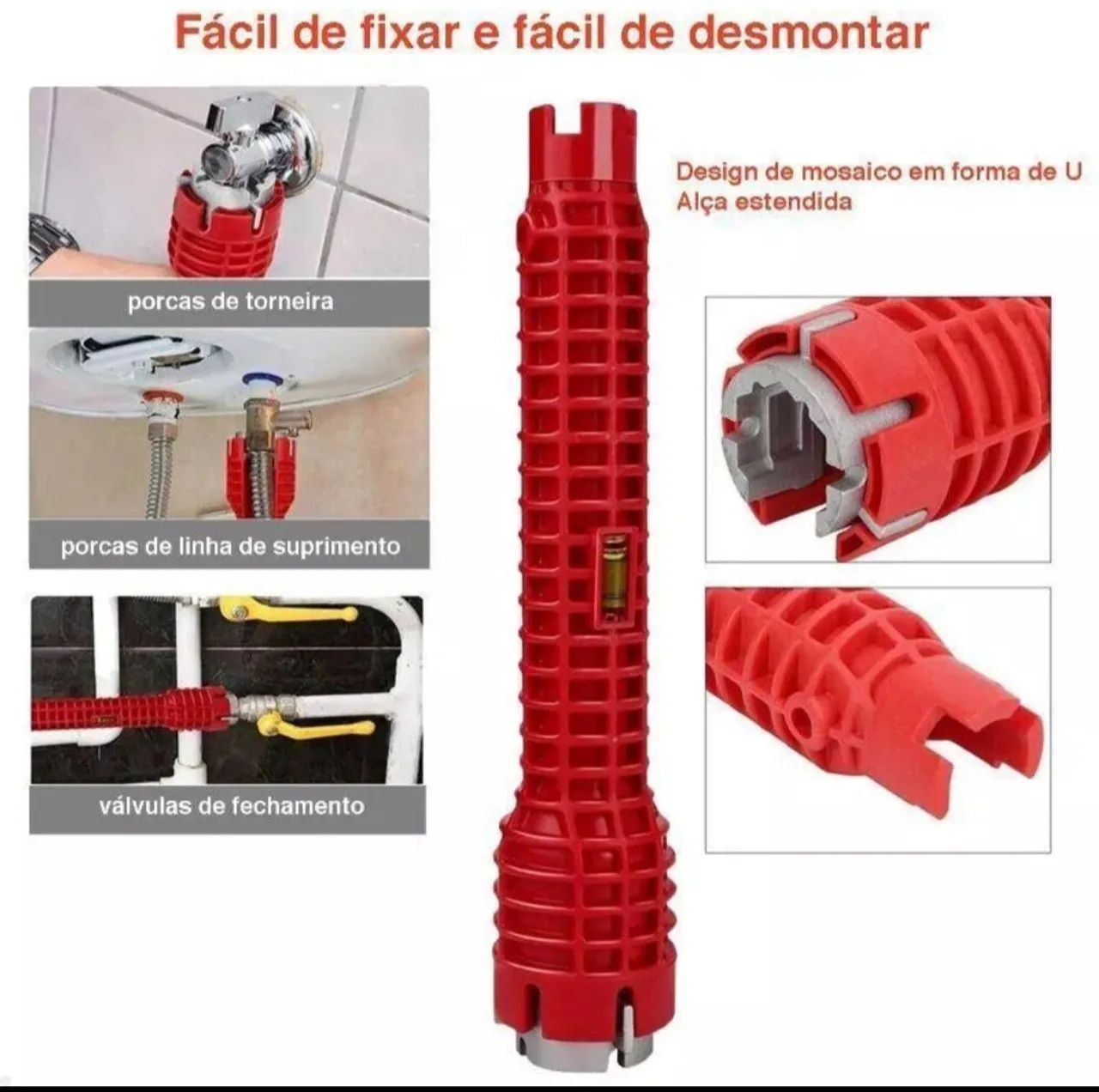 Fácil de fixar e fácil de desmontar

porcas de torneira

porcas de linha de suprimento

válvulas de fechamento

Design de mosaico em forma de U
Alça estendida