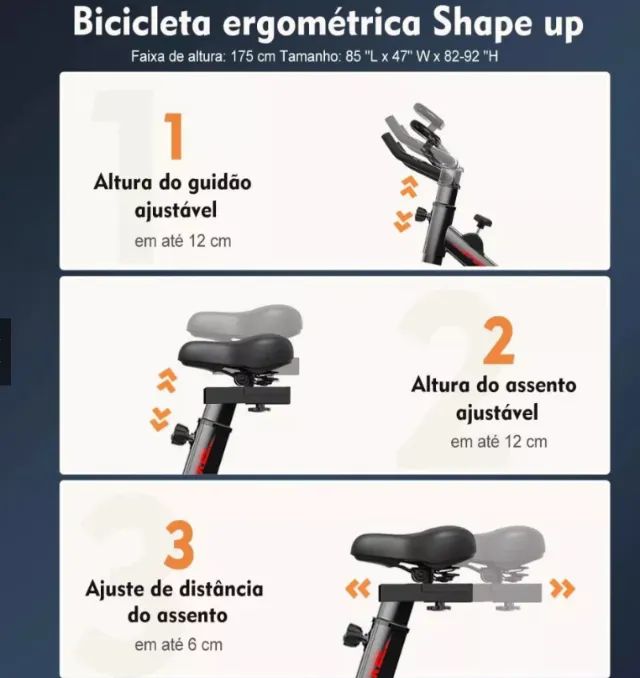 Bicicleta ergométrica Shape up

Faixa de altura: 175 cm Tamanho: 85 "L x 47" W x 82-92 "H

1

Altura do guidão ajustável

em até 12 cm

2

Altura do assento ajustável

em até 12 cm

3

Ajuste de distância do assento

em até 6 cm