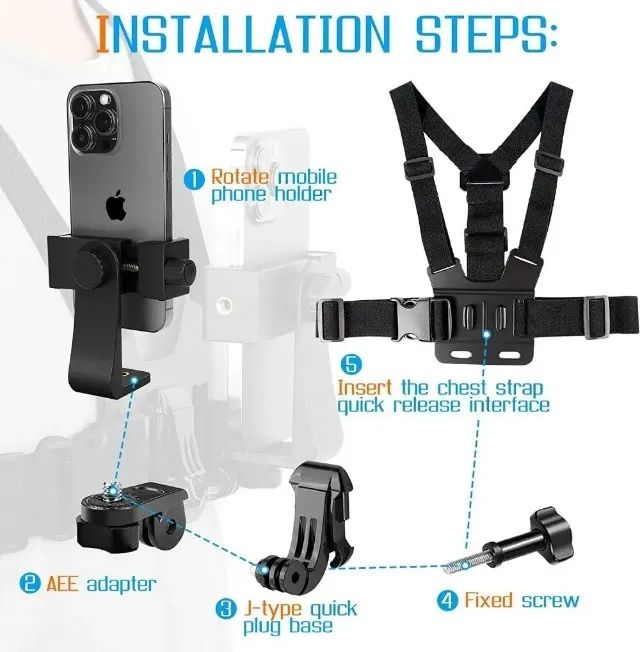 INSTALLATION STEPS:

1 Rotate mobile phone holder

5 Insert the chest strap quick release interface

2 AEE adapter

3 J-type quick plug base

4 Fixed screw