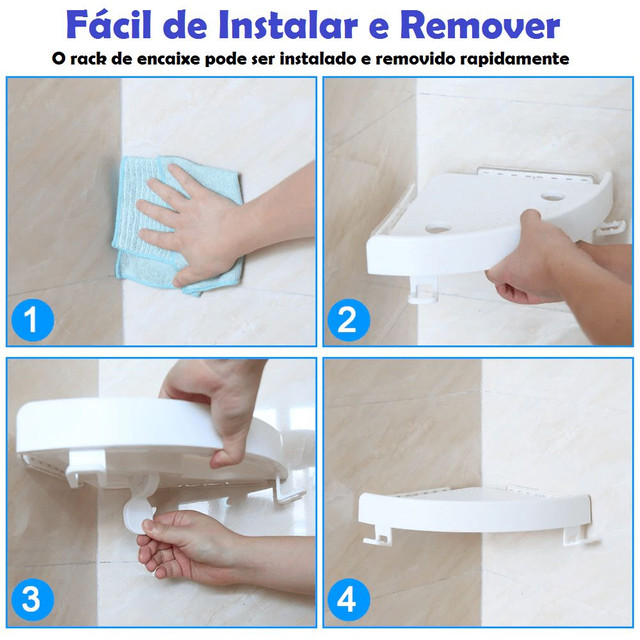 Fácil de Instalar e Remover
O rack de encaixe pode ser instalado e removido rapidamente

1

2

3

4