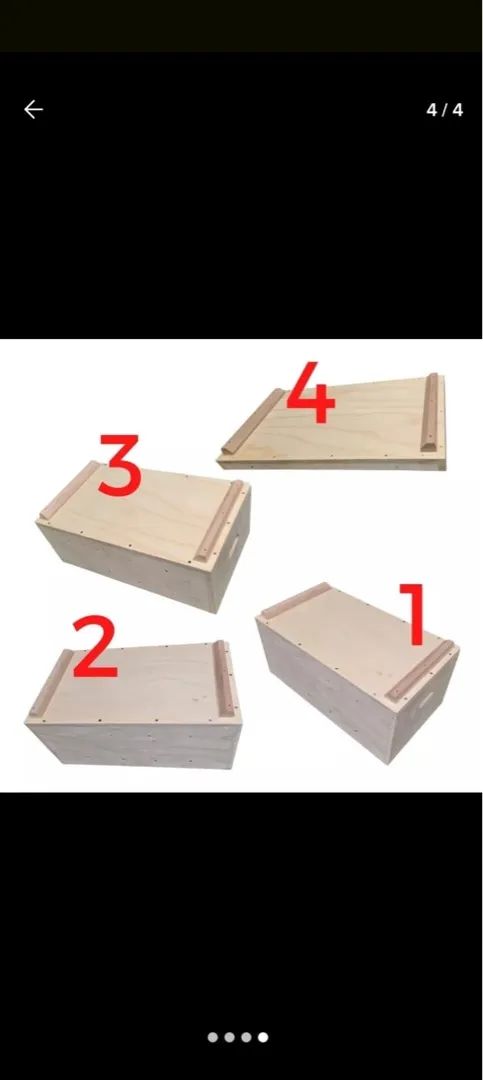 4 / 4

4

3

2

1