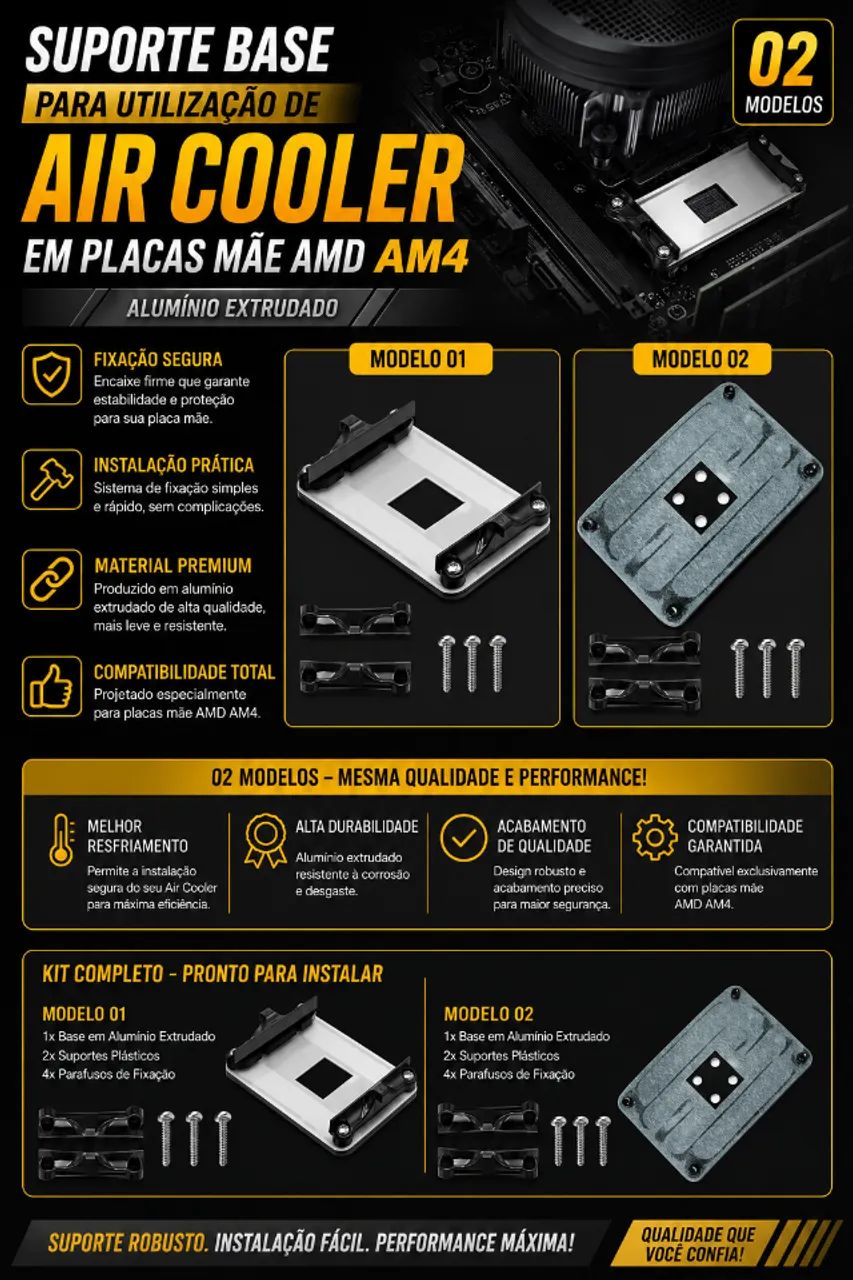 SUPORTE BASE
PARA UTILIZAÇÃO DE
AIR COOLER
EM PLACAS MÃE AMD AM4
ALUMÍNIO EXTRUDADO

02 MODELOS

FIXAÇÃO SEGURA
Encaixe firme que garante estabilidade e proteção para sua placa mãe.

INSTALAÇÃO PRÁTICA
Sistema de fixação simples e rápido, sem complicações.

MATERIAL PREMIUM
Produzido em alumínio extrudado de alta qualidade, mais leve e resistente.

COMPATIBILIDADE TOTAL
Projetado especialmente para placas mãe AMD AM4.

MODELO 01

MODELO 02

02 MODELOS – MESMA QUALIDADE E PERFORMANCE!

MELHOR RESFRIAMENTO
Permite a instalação segura do seu Air Cooler para máxima eficiência.

ALTA DURABILIDADE
Alumínio extrudado resistente à corrosão e desgaste.

ACABAMENTO DE QUALIDADE
Design robusto e acabamento preciso para maior segurança.

COMPATIBILIDADE GARANTIDA
Compatível exclusivamente com placas mãe AMD AM4.

KIT COMPLETO - PRONTO PARA INSTALAR

MODELO 01
1x Base em Alumínio Extrudado
2x Suportes Plásticos
4x Parafusos de Fixação

MODELO 02
1x Base em Alumínio Extrudado
2x Suportes Plásticos
4x Parafusos de Fixação

SUPORTE ROBUSTO. INSTALAÇÃO FÁCIL. PERFORMANCE MÁXIMA!

QUALIDADE QUE VOCÊ CONFIA!