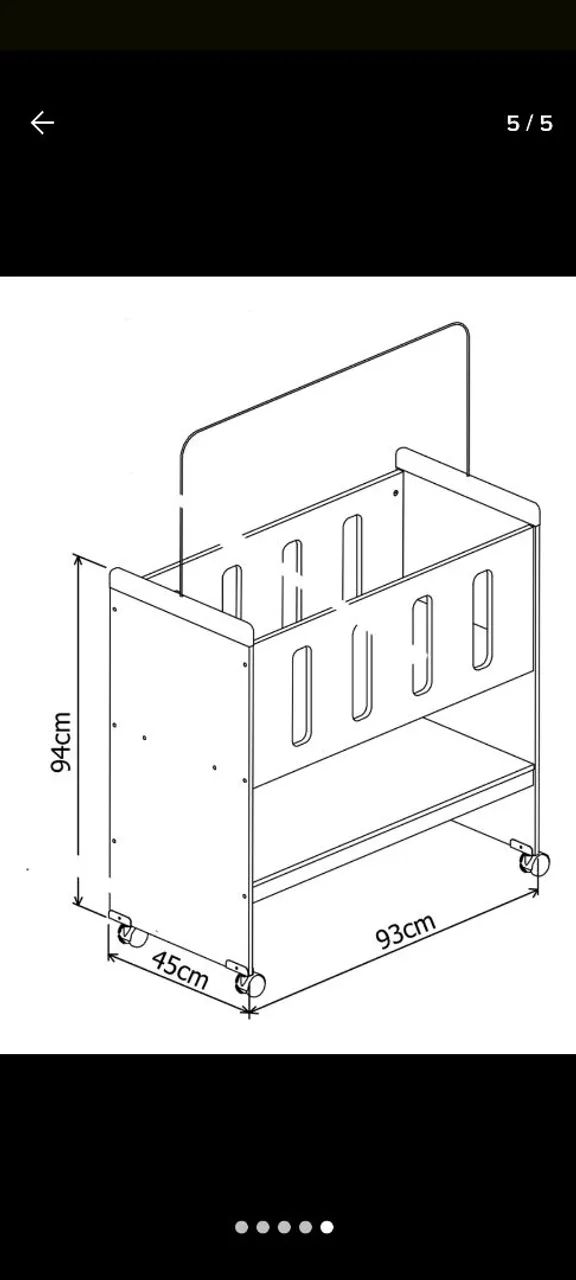 5 / 5

94cm

45cm

93cm