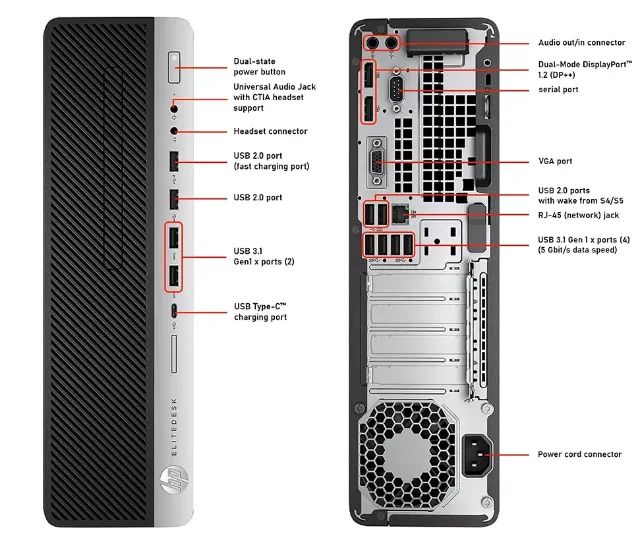 Dual-state power button

Universal Audio Jack with CTIA headset support

Headset connector

USB 2.0 port (fast charging port)

USB 2.0 port

USB 3.1 Gen1 x ports (2)

USB Type-C™ charging port

ELITEDESK

hp

Audio out/in connector

Dual-Mode DisplayPort™ 1.2 (DP++)

serial port

VGA port

USB 2.0 ports with wake from S4/S5

RJ-45 (network) jack

USB 3.1 Gen 1 x ports (4) (5 Gbit/s data speed)

Power cord connector