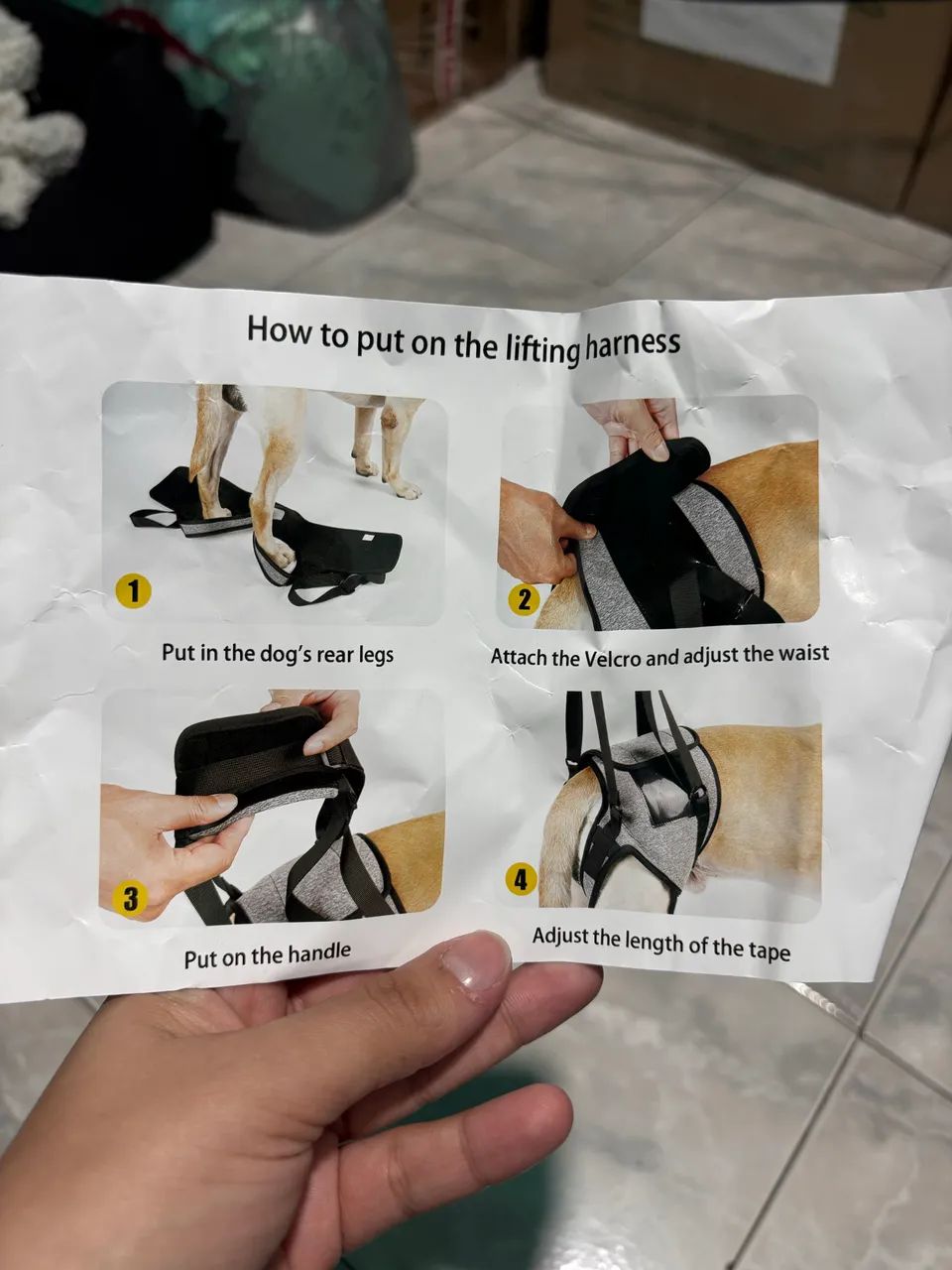 How to put on the lifting harness

1

Put in the dog's rear legs

2

Attach the Velcro and adjust the waist

3

Put on the handle

4

Adjust the length of the tape