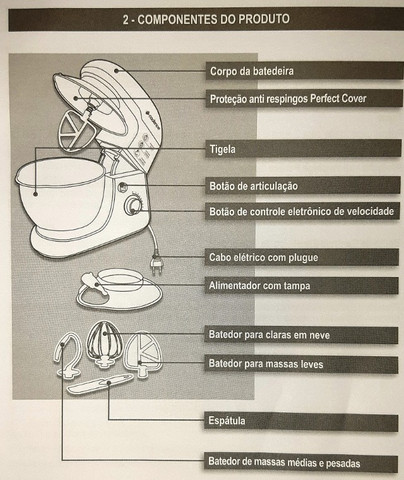 2 - COMPONENTES DO PRODUTO

Corpo da batedeira

Proteção anti respingos Perfect Cover

Tigela

Botão de articulação

Botão de controle eletrônico de velocidade

Cabo elétrico com plugue

Alimentador com tampa

Batedor para claras em neve

Batedor para massas leves

Espátula

Batedor de massas médias e pesadas