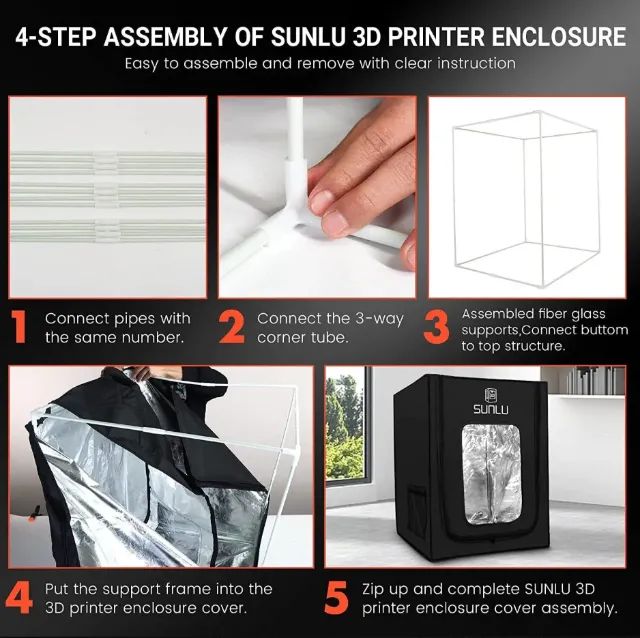 4-STEP ASSEMBLY OF SUNLU 3D PRINTER ENCLOSURE

Easy to assemble and remove with clear instruction

1 Connect pipes with the same number.

2 Connect the 3-way corner tube.

3 Assembled fiber glass supports,Connect buttom to top structure.

SUNLU

4 Put the support frame into the 3D printer enclosure cover.

5 Zip up and complete SUNLU 3D printer enclosure cover assembly.