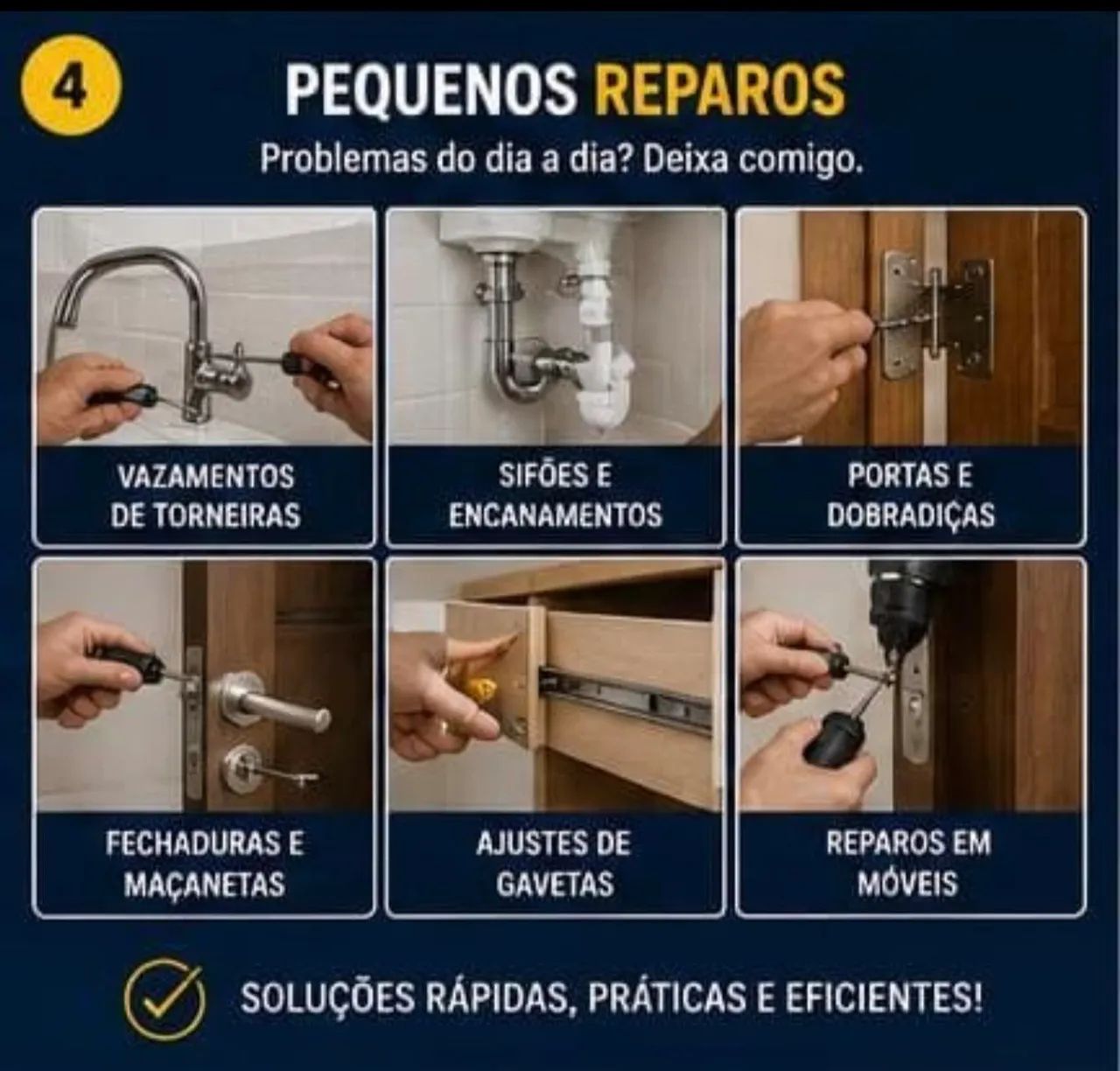 4

PEQUENOS REPAROS

Problemas do dia a dia? Deixa comigo.

VAZAMENTOS DE TORNEIRAS

SIFÕES E ENCANAMENTOS

PORTAS E DOBRADIÇAS

FECHADURAS E MAÇANETAS

AJUSTES DE GAVETAS

REPAROS EM MÓVEIS

SOLUÇÕES RÁPIDAS, PRÁTICAS E EFICIENTES!