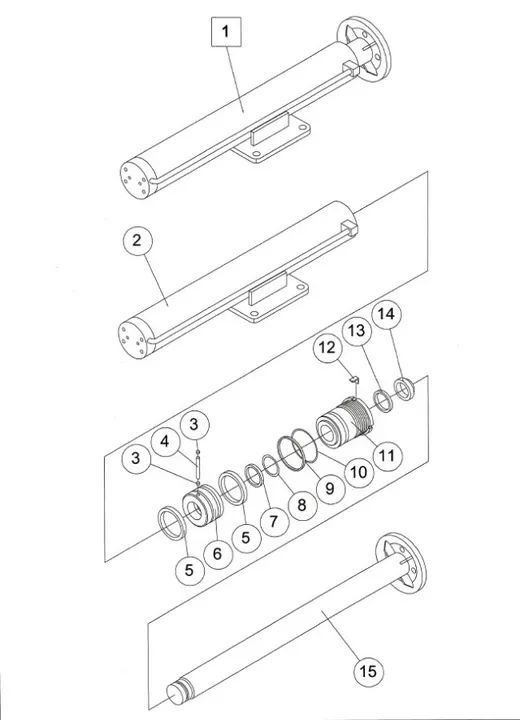 1
2
14
13
12
3
4
3
11
10
9
8
7
5
6
5
15