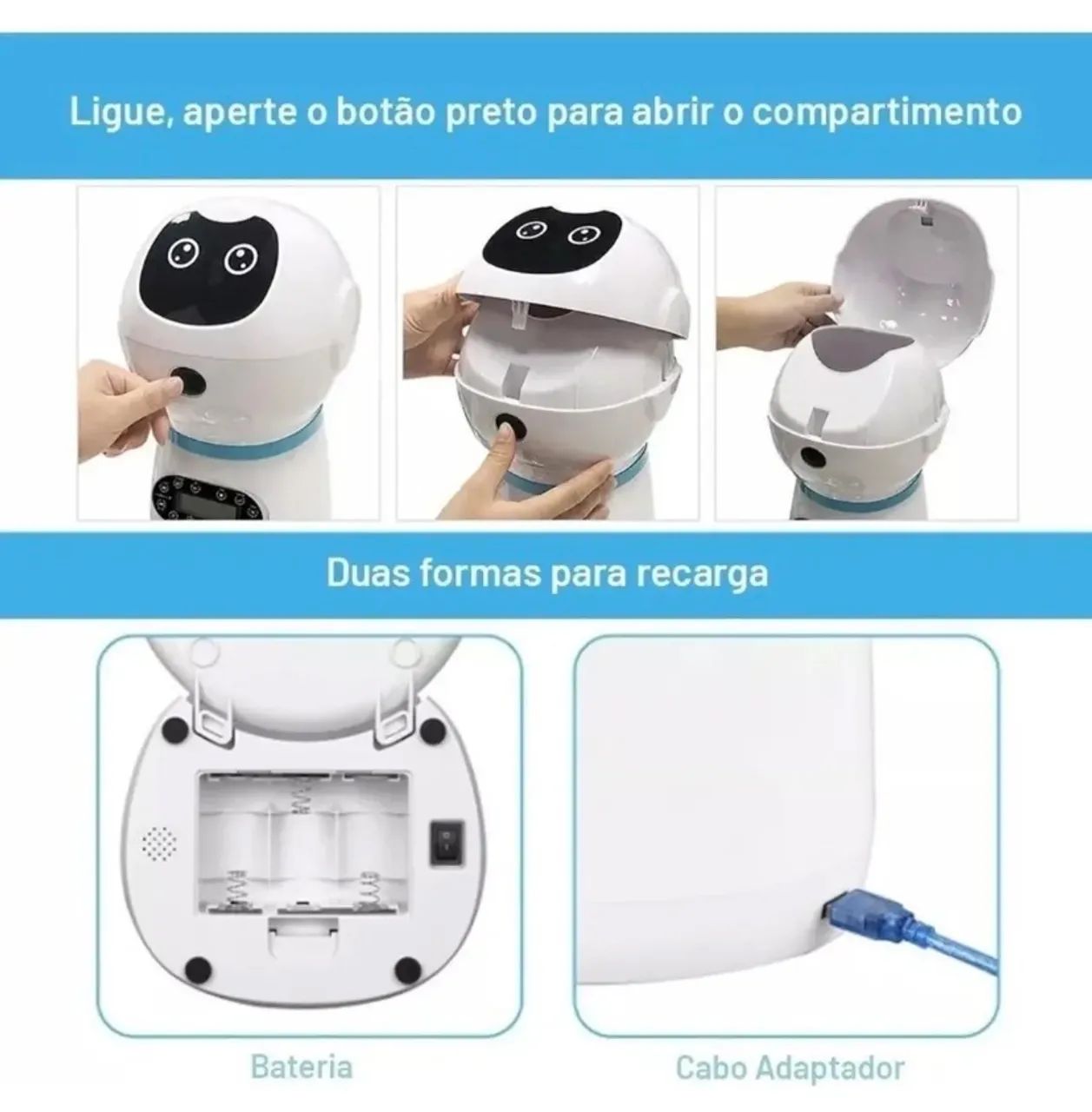 Ligue, aperte o botão preto para abrir o compartimento

Duas formas para recarga

Bateria

Cabo Adaptador