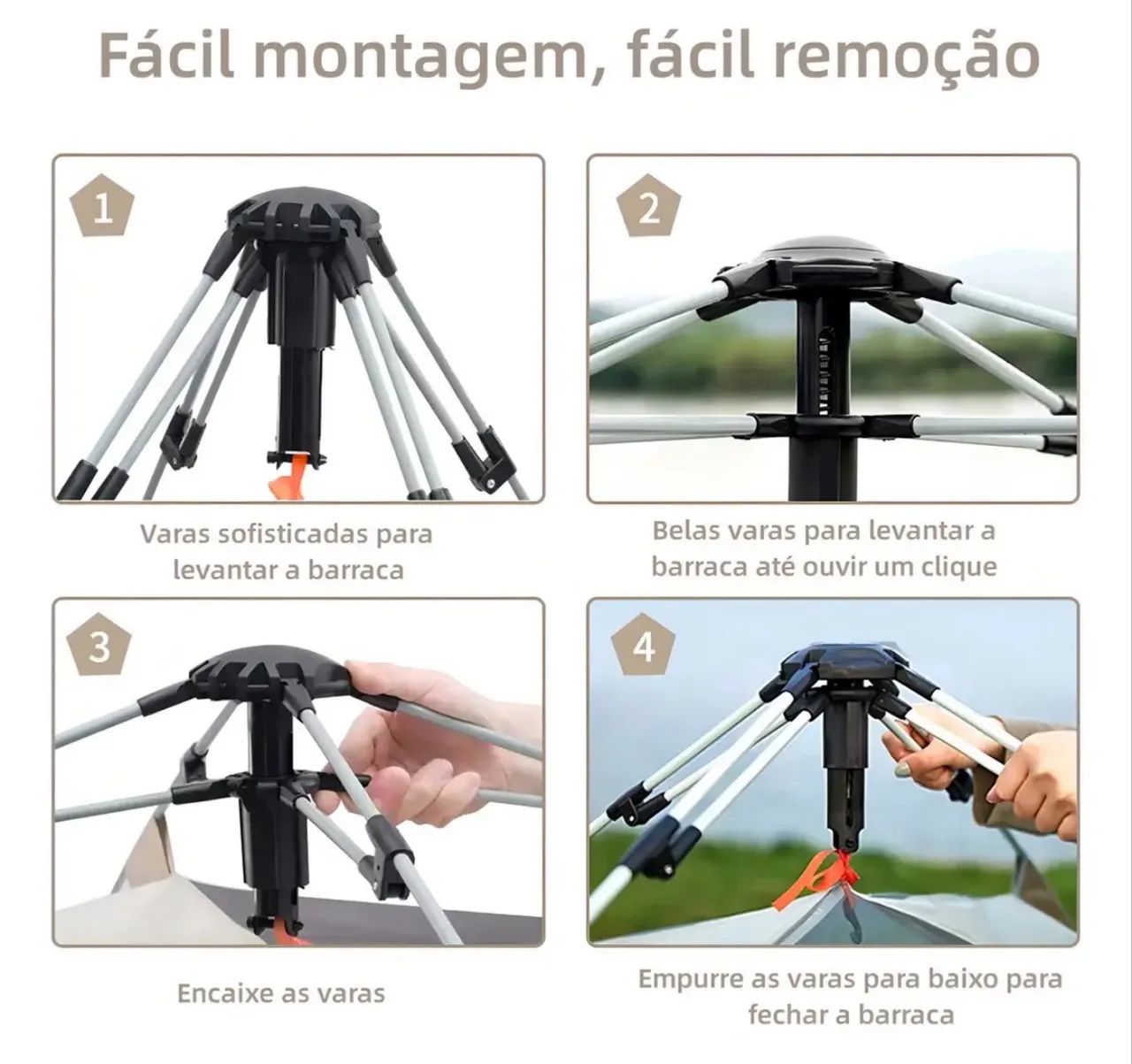 Fácil montagem, fácil remoção

1

Varas sofisticadas para levantar a barraca

2

Belas varas para levantar a barraca até ouvir um clique

3

Encaixe as varas

4

Empurre as varas para baixo para fechar a barraca