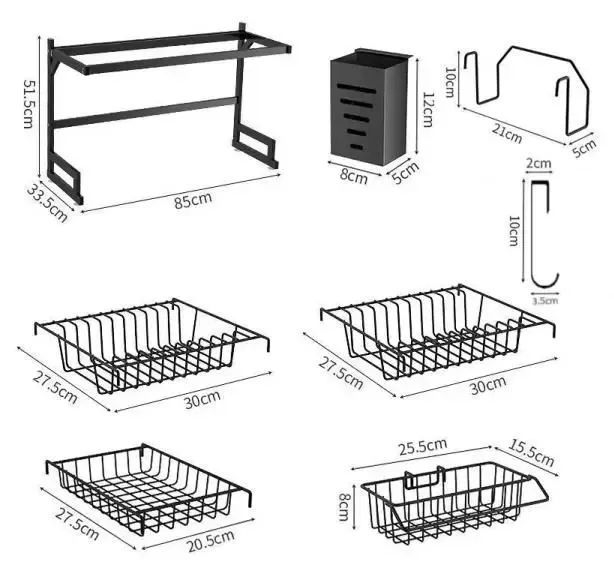 51.5cm
33.5cm
85cm
12cm
8cm
5cm
10cm
21cm
5cm
2cm
10cm
3.5cm
27.5cm
30cm
27.5cm
30cm
27.5cm
20.5cm
25.5cm
15.5cm
8cm