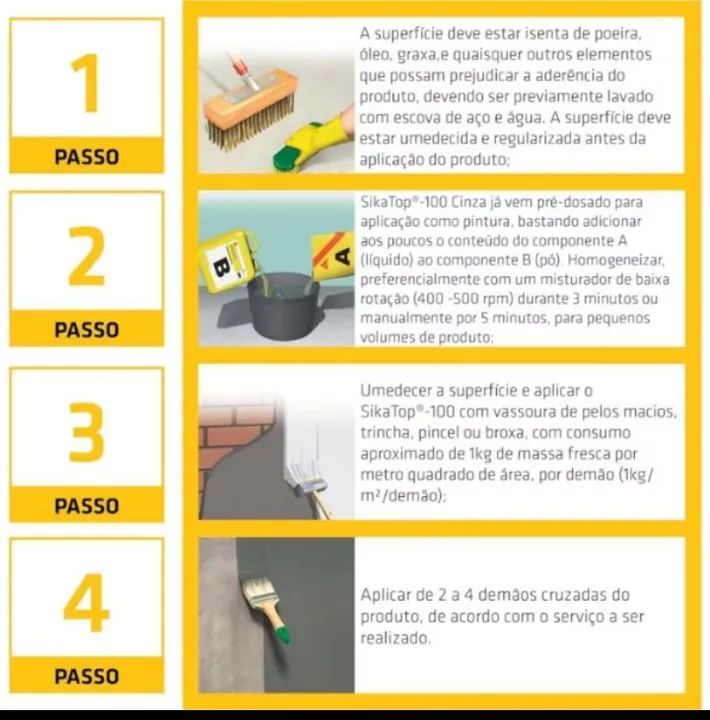 1
PASSO

A superfície deve estar isenta de poeira, óleo, graxa,e quaisquer outros elementos que possam prejudicar a aderência do produto, devendo ser previamente lavado com escova de aço e água. A superfície deve estar umedecida e regularizada antes da aplicação do produto;

2
PASSO

B
A

SikaTop®-100 Cinza já vem pré-dosado para aplicação como pintura, bastando adicionar aos poucos o conteúdo do componente A (líquido) ao componente B (pó). Homogeneizar, preferencialmente com um misturador de baixa rotação (400 -500 rpm) durante 3 minutos ou manualmente por 5 minutos, para pequenos volumes de produto;

3
PASSO

Umedecer a superfície e aplicar o SikaTop®-100 com vassoura de pelos macios, trincha, pincel ou broxa, com consumo aproximado de 1kg de massa fresca por metro quadrado de área, por demão (1kg/m²/demão);

4
PASSO

Aplicar de 2 a 4 demãos cruzadas do produto, de acordo com o serviço a ser realizado.