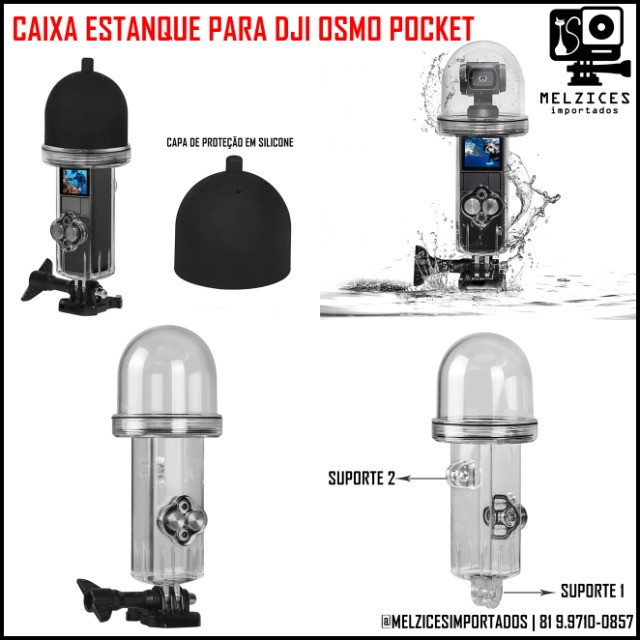 CAIXA ESTANQUE PARA DJI OSMO POCKET

MELZICES
importados

CAPA DE PROTEÇÃO EM SILICONE

SUPORTE 2

SUPORTE 1

@MELZICESIMPORTADOS | 81 9.9710-0857