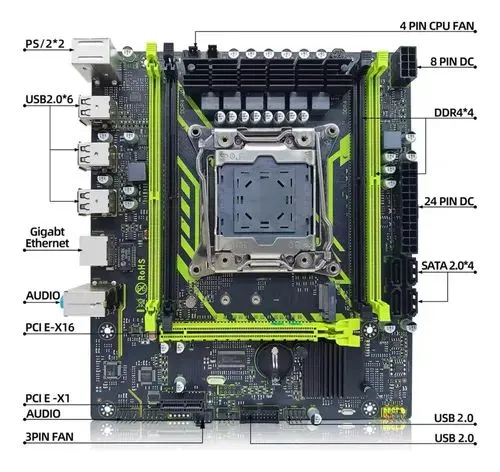 PS/2*2

USB2.0*6

Gigabt Ethernet

AUDIO

PCI E-X16

PCI E -X1

AUDIO

3PIN FAN

4 PIN CPU FAN

8 PIN DC

DDR4*4

24 PIN DC

SATA 2.0*4

USB 2.0

USB 2.0

RoHS