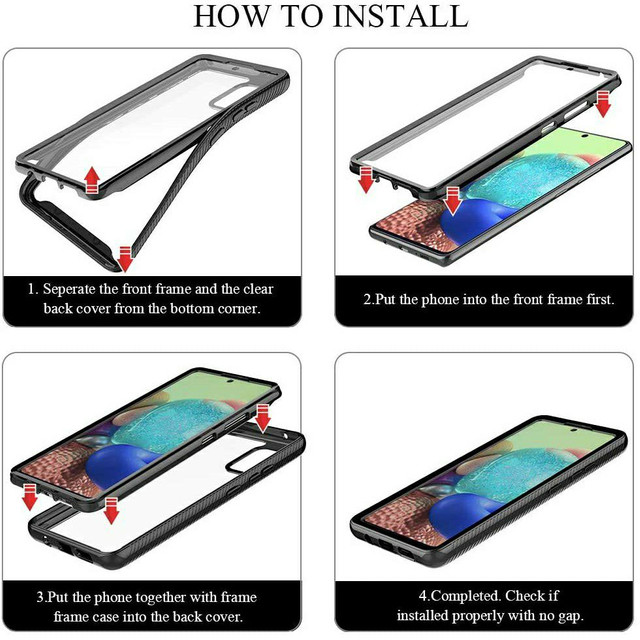 HOW TO INSTALL

1. Seperate the front frame and the clear back cover from the bottom corner.

2.Put the phone into the front frame first.

3.Put the phone together with frame frame case into the back cover.

4.Completed. Check if installed properly with no gap.