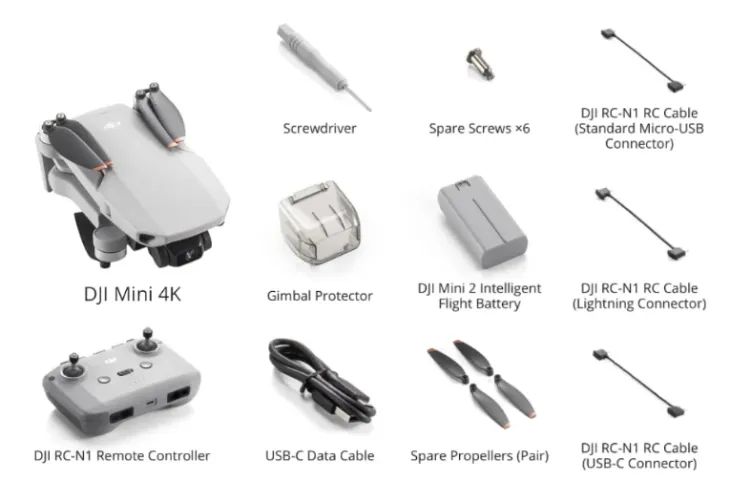 Screwdriver

Spare Screws ×6

DJI RC-N1 RC Cable (Standard Micro-USB Connector)

DJI Mini 4K

Gimbal Protector

DJI Mini 2 Intelligent Flight Battery

DJI RC-N1 RC Cable (Lightning Connector)

DJI RC-N1 Remote Controller

USB-C Data Cable

Spare Propellers (Pair)

DJI RC-N1 RC Cable (USB-C Connector)