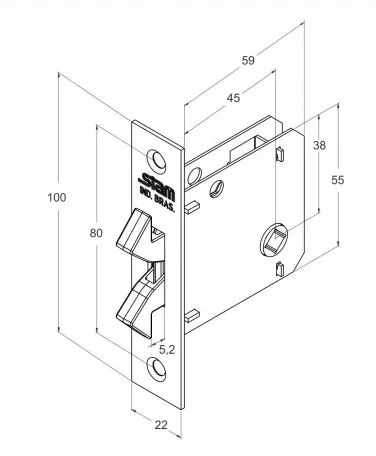 59
45
38
55
100
80
stam
IND. BRAS.
5,2
22