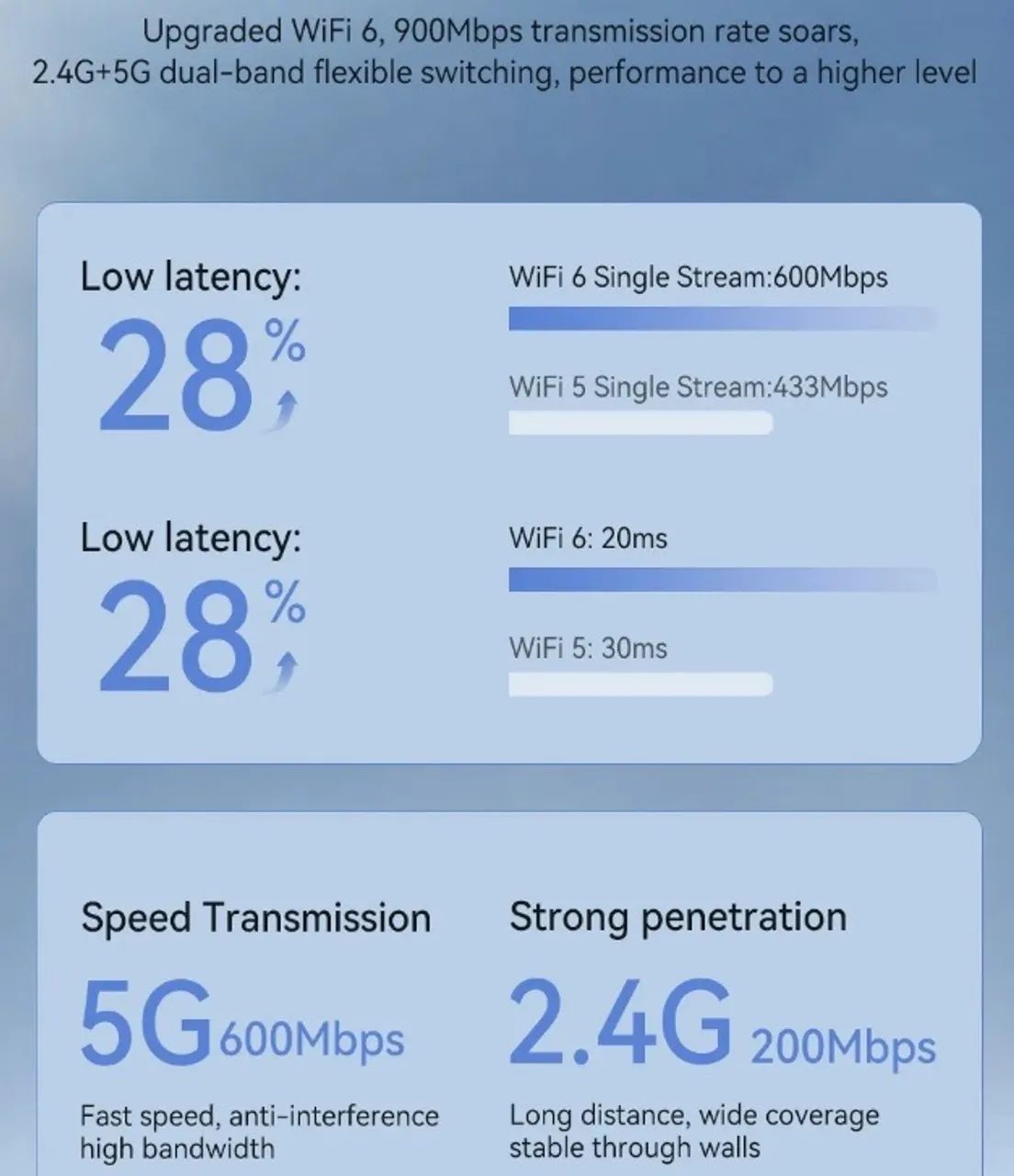 Upgraded WiFi 6, 900Mbps transmission rate soars,
2.4G+5G dual-band flexible switching, performance to a higher level

Low latency:
28%

WiFi 6 Single Stream:600Mbps

WiFi 5 Single Stream:433Mbps

Low latency:
28%

WiFi 6: 20ms

WiFi 5: 30ms

Speed Transmission
5G 600Mbps
Fast speed, anti-interference high bandwidth

Strong penetration
2.4G 200Mbps
Long distance, wide coverage stable through walls