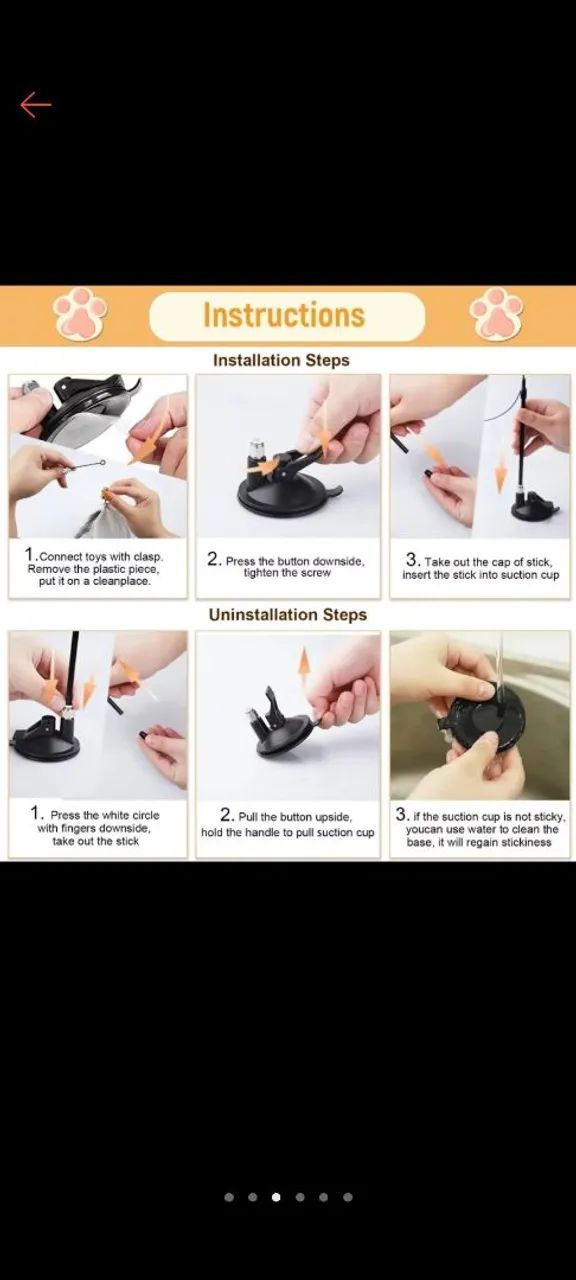 Instructions

Installation Steps

1. Connect toys with clasp. Remove the plastic piece, put it on a cleanplace.

2. Press the button downside, tighten the screw

3. Take out the cap of stick, insert the stick into suction cup

Uninstallation Steps

1. Press the white circle with fingers downside, take out the stick

2. Pull the button upside, hold the handle to pull suction cup

3. if the suction cup is not sticky, youcan use water to clean the base, it will regain stickiness