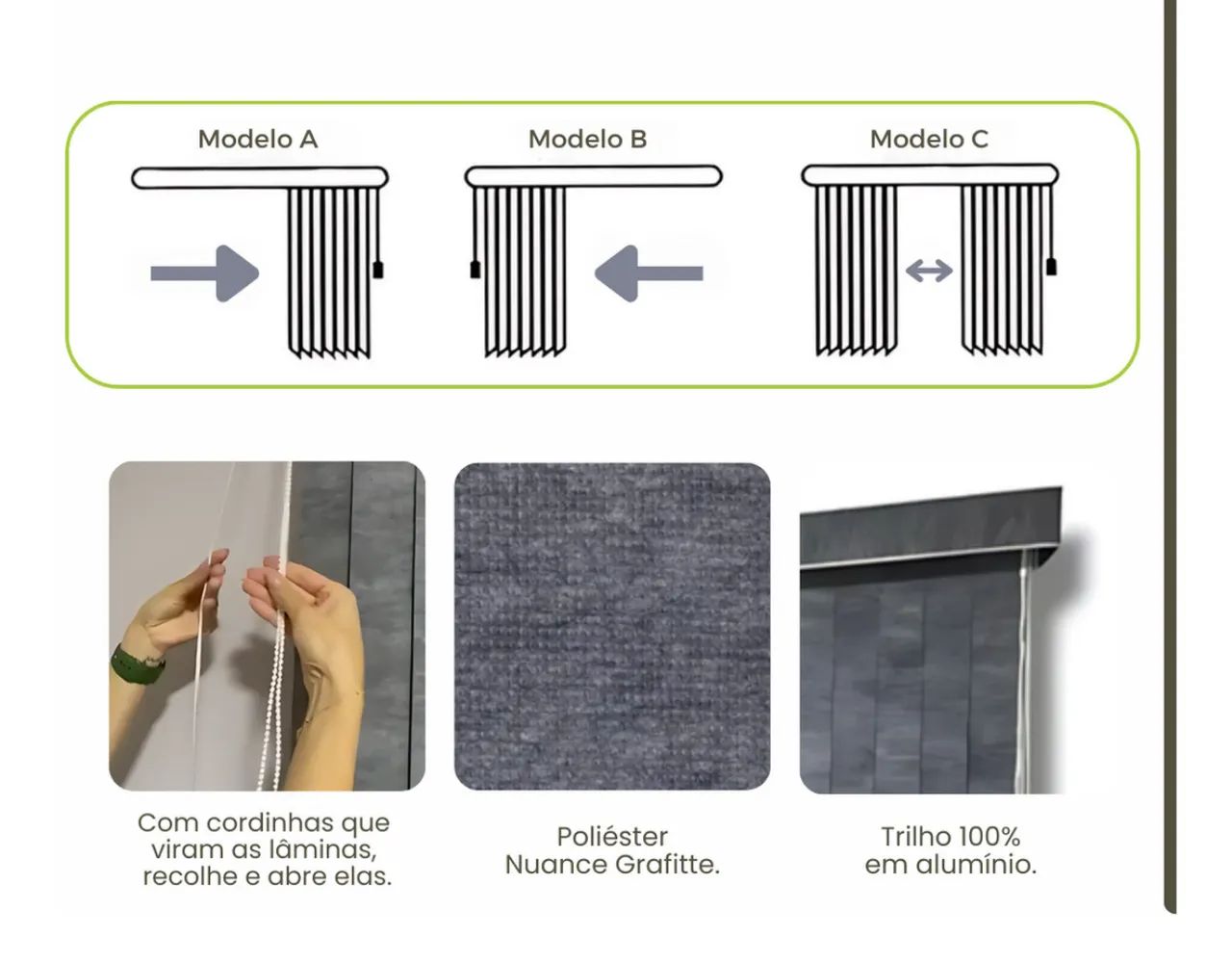 Modelo A

Modelo B

Modelo C

Com cordinhas que viram as lâminas, recolhe e abre elas.

Poliéster Nuance Grafitte.

Trilho 100% em alumínio.