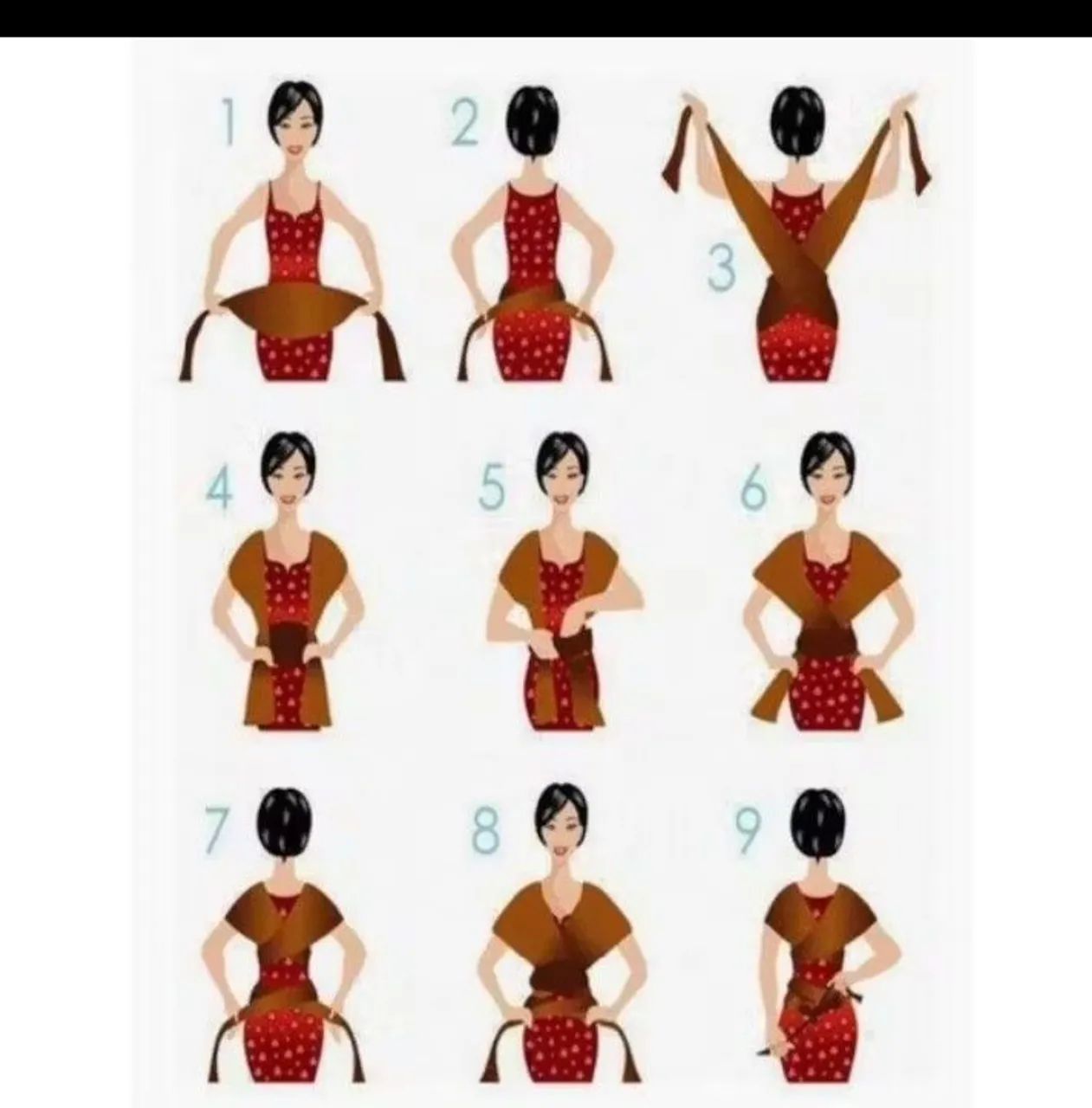 1
2
3
4
5
6
7
8
9