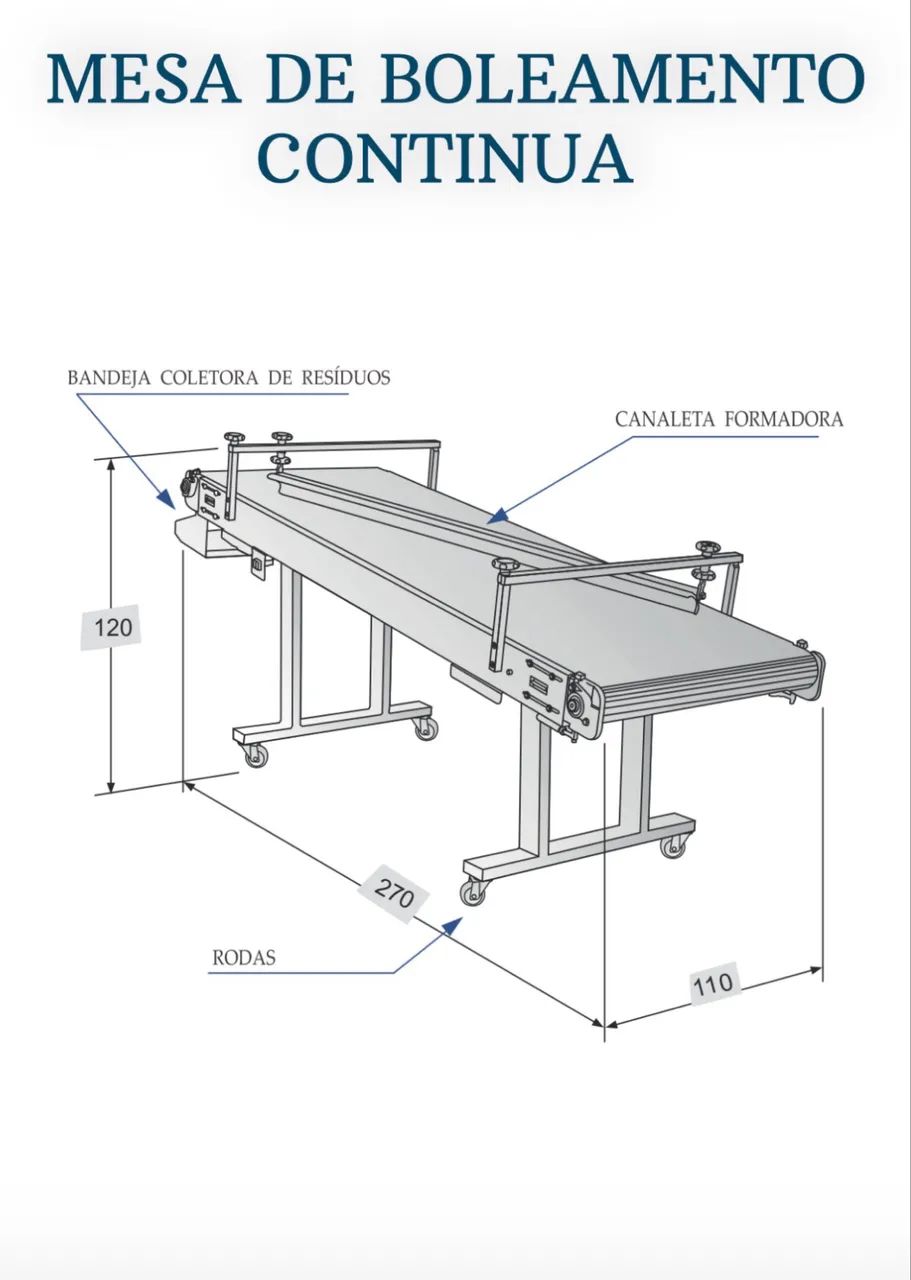 MESA DE BOLEAMENTO CONTINUA

BANDEJA COLETORA DE RESÍDUOS

CANALETA FORMADORA

120

270

RODAS

110