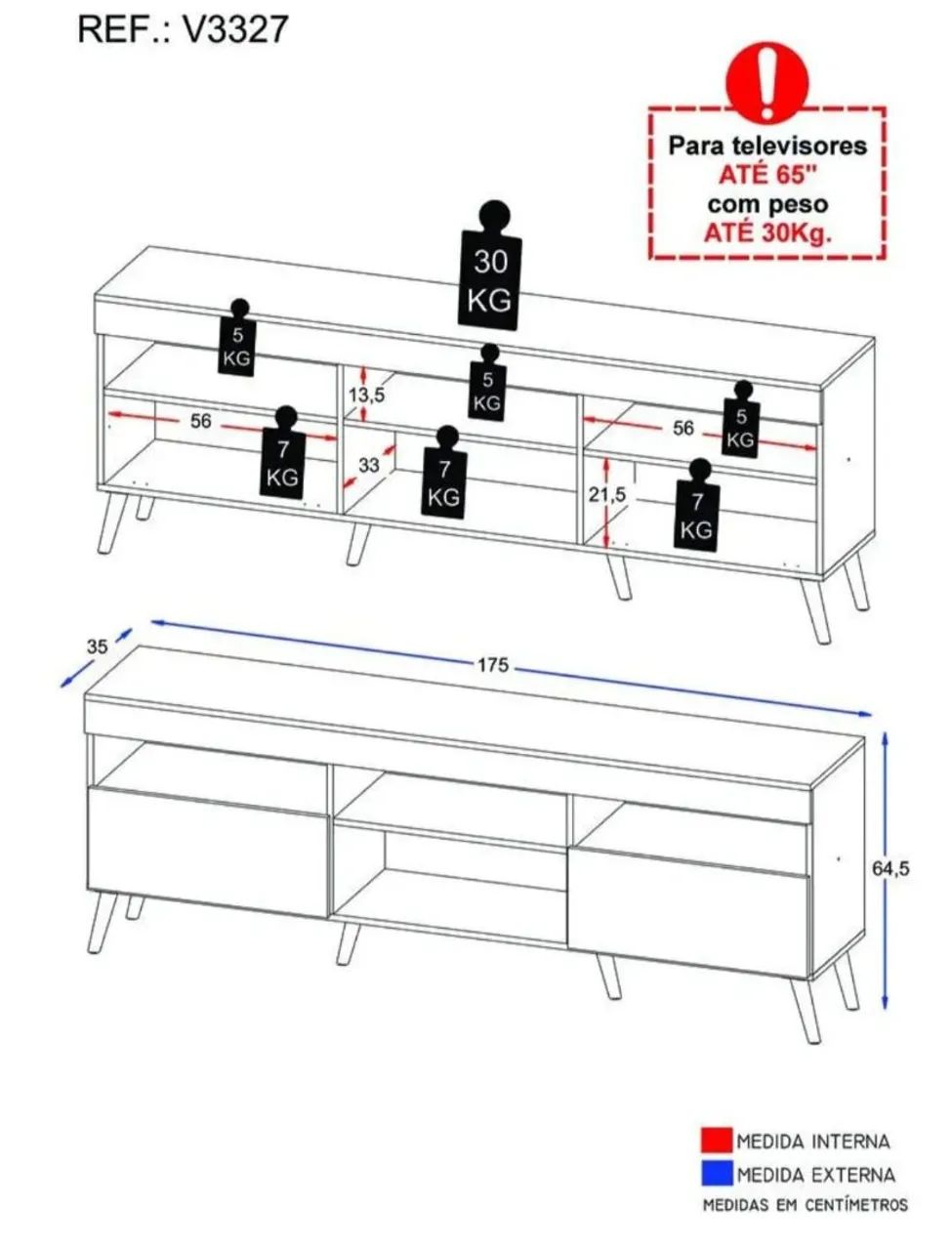 REF.: V3327

Para televisores
ATÉ 65"
com peso
ATÉ 30Kg.

30 KG

5 KG

5 KG

5 KG

13,5

56

56

7 KG

7 KG

7 KG

33

21,5

35

175

64,5

MEDIDA INTERNA
MEDIDA EXTERNA
MEDIDAS EM CENTÍMETROS