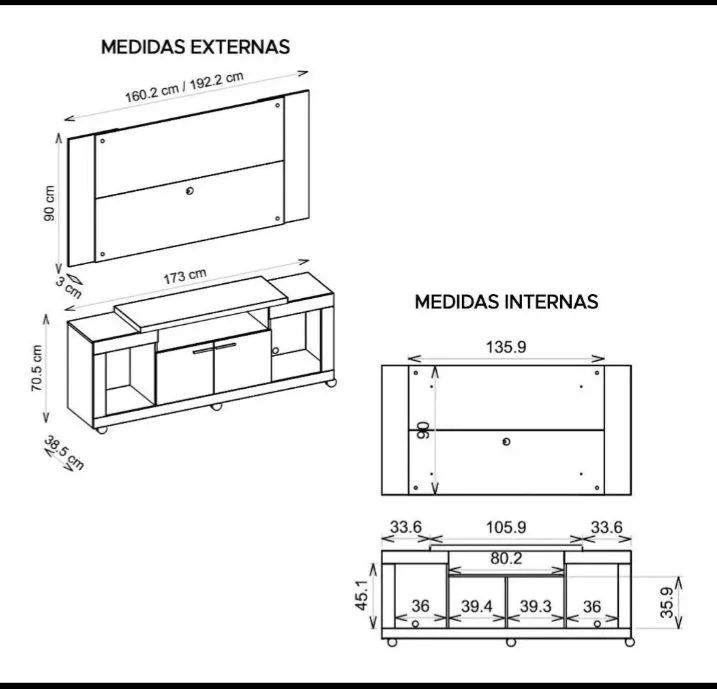 MEDIDAS EXTERNAS

160.2 cm / 192.2 cm

90 cm

3 cm

173 cm

70.5 cm

38.5 cm

MEDIDAS INTERNAS

135.9

90

33.6
105.9
33.6
80.2
45.1
36
39.4
39.3
36
35.9