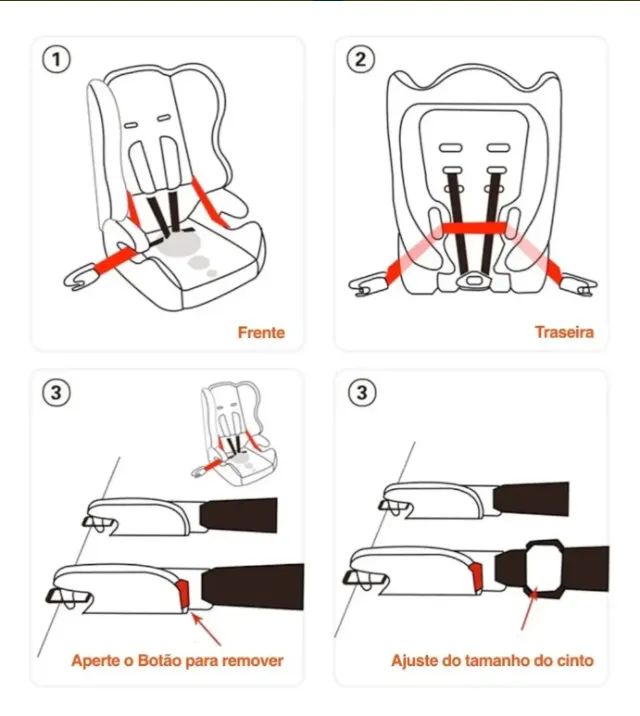 1

Frente

2

Traseira

3

Aperte o Botão para remover

3

Ajuste do tamanho do cinto