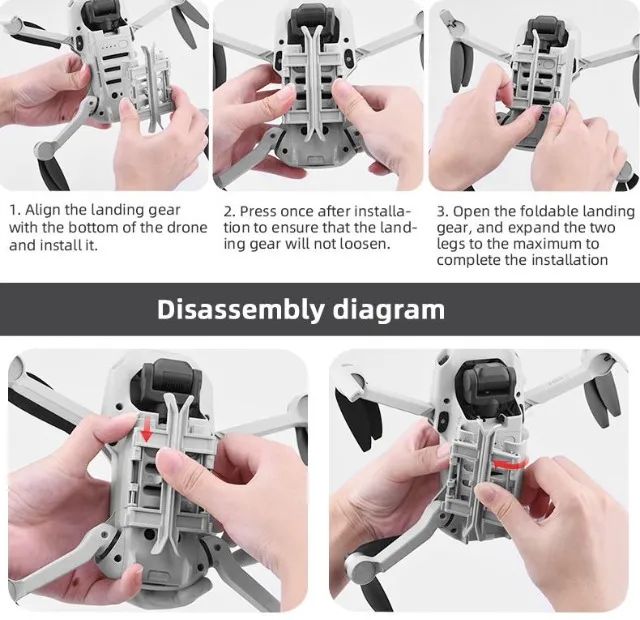 1. Align the landing gear with the bottom of the drone and install it.

2. Press once after installation to ensure that the landing gear will not loosen.

3. Open the foldable landing gear, and expand the two legs to the maximum to complete the installation

Disassembly diagram