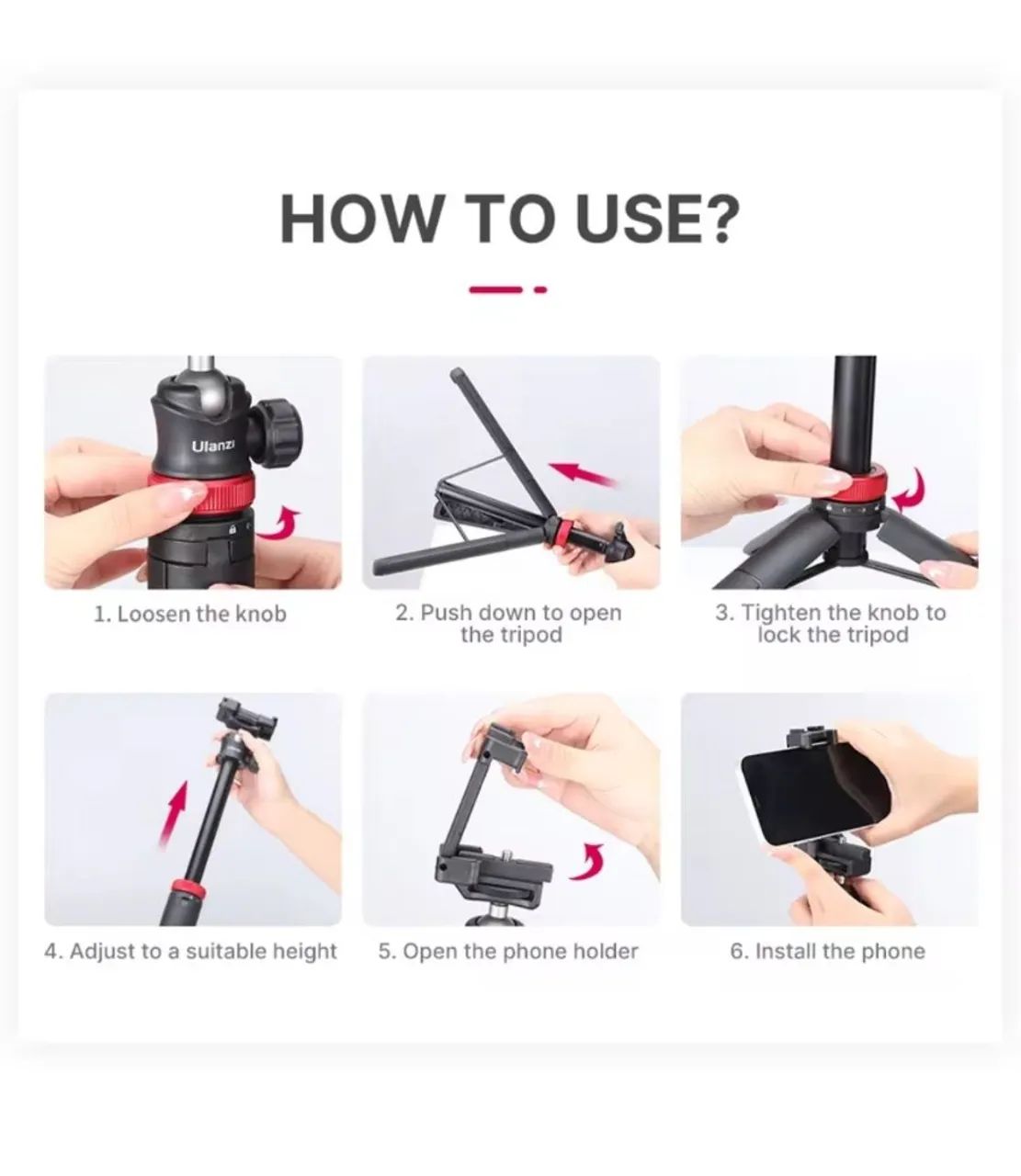 HOW TO USE?

Ulanzi

1. Loosen the knob

2. Push down to open the tripod

3. Tighten the knob to lock the tripod

4. Adjust to a suitable height

5. Open the phone holder

6. Install the phone