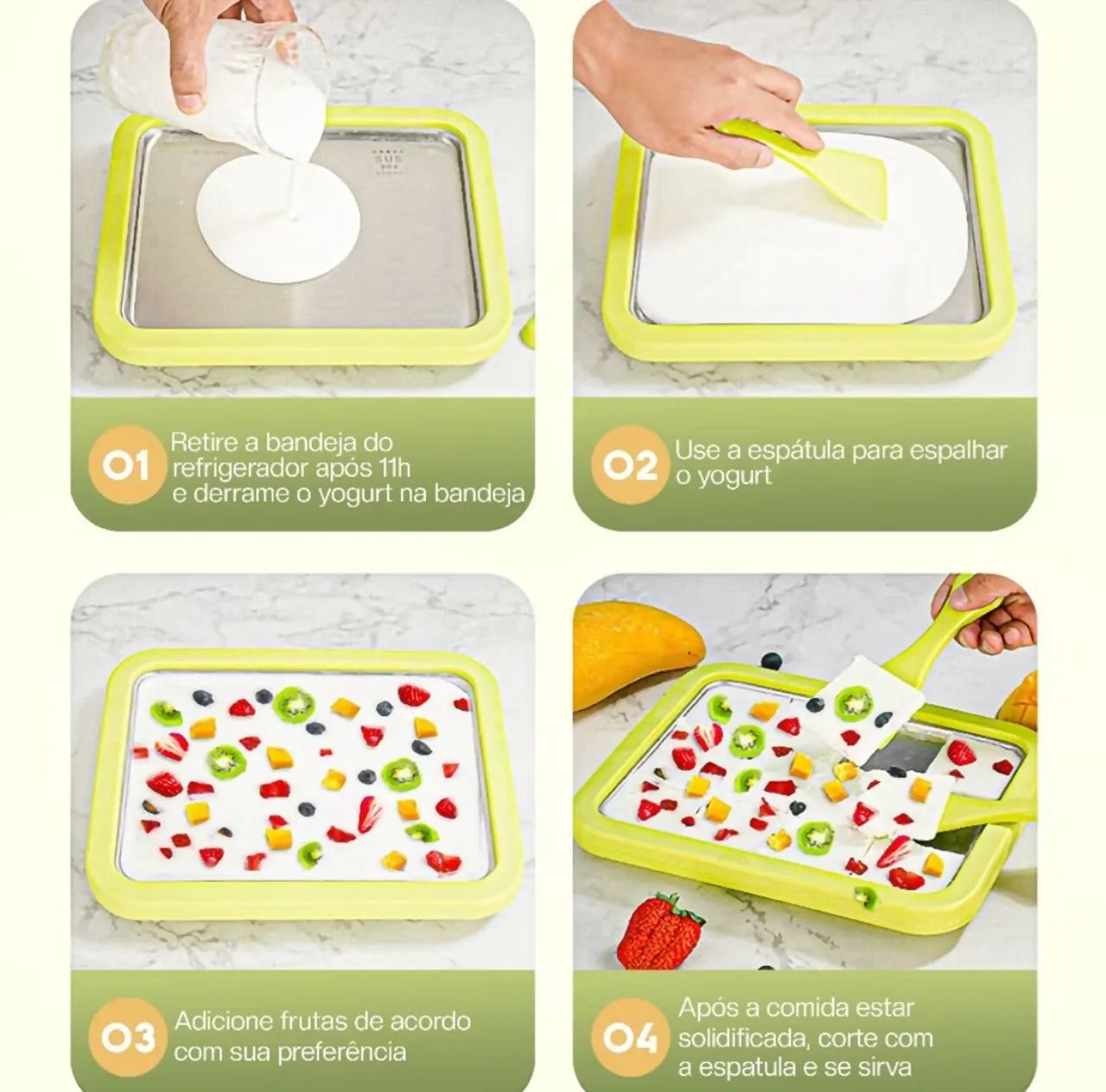 SUS 304

01 Retire a bandeja do refrigerador após 11h e derrame o yogurt na bandeja

02 Use a espátula para espalhar o yogurt

03 Adicione frutas de acordo com sua preferência

04 Após a comida estar solidificada, corte com a espatula e se sirva