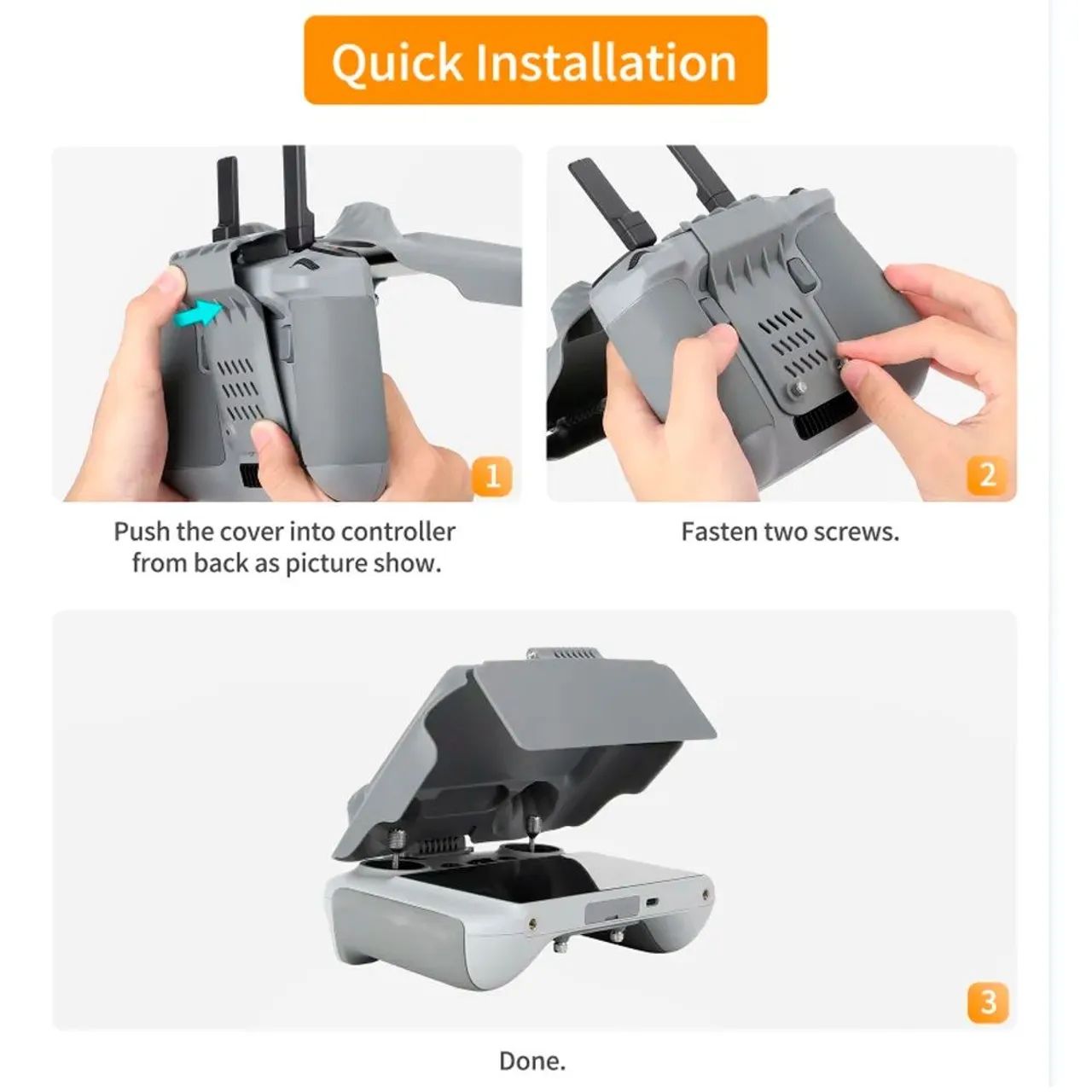 Quick Installation

1

Push the cover into controller from back as picture show.

2

Fasten two screws.

3

Done.