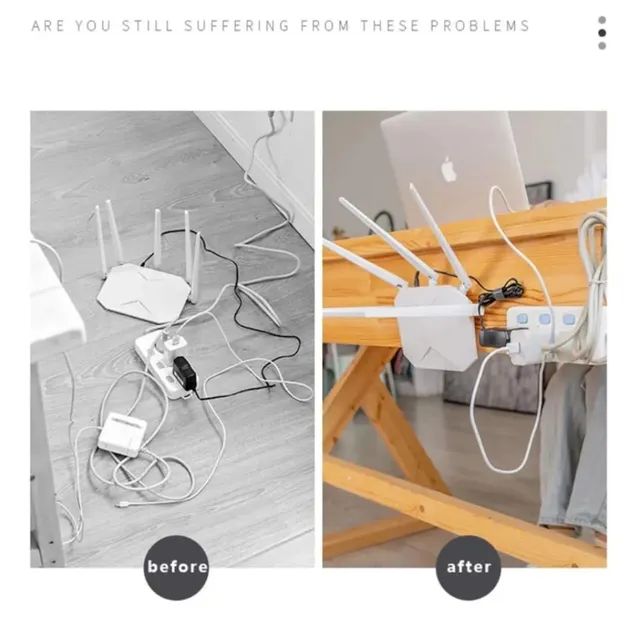 ARE YOU STILL SUFFERING FROM THESE PROBLEMS

before

after