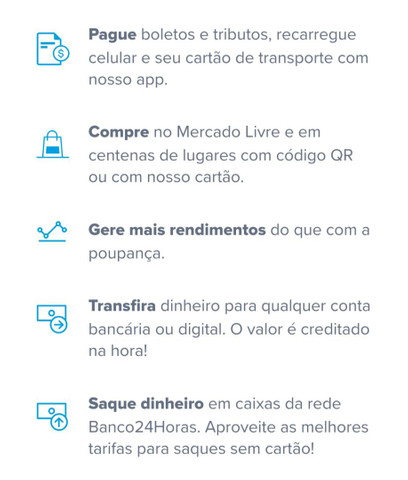 Pague boletos e tributos, recarregue celular e seu cartão de transporte com nosso app.

Compre no Mercado Livre e em centenas de lugares com código QR ou com nosso cartão.

Gere mais rendimentos do que com a poupança.

Transfira dinheiro para qualquer conta bancária ou digital. O valor é creditado na hora!

Saque dinheiro em caixas da rede Banco24Horas. Aproveite as melhores tarifas para saques sem cartão!