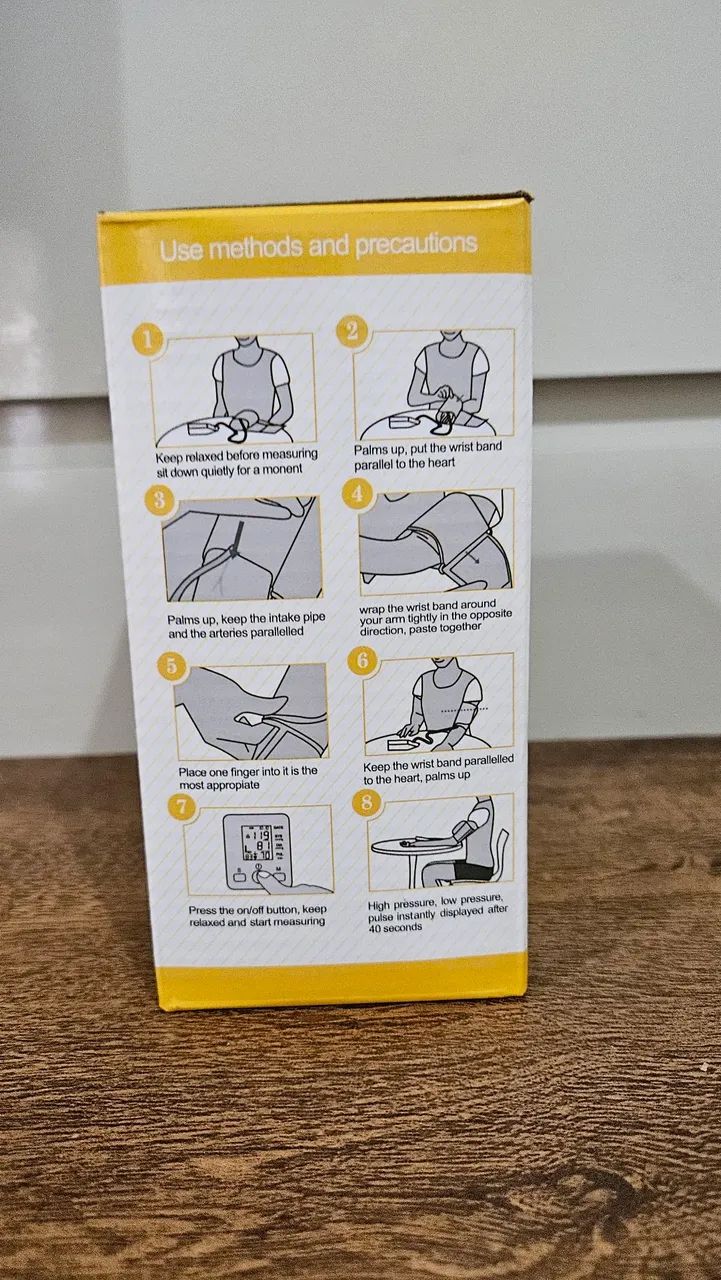 Use methods and precautions

1
Keep relaxed before measuring sit down quietly for a monent

2
Palms up, put the wrist band parallel to the heart

3
Palms up, keep the intake pipe and the arteries parallelled

4
wrap the wrist band around your arm tightly in the opposite direction, paste together

5
Place one finger into it is the most appropiate

6
Keep the wrist band parallelled to the heart, palms up

7
119
81
70
Press the on/off button, keep relaxed and start measuring

8
High pressure, low pressure, pulse instantly displayed after 40 seconds